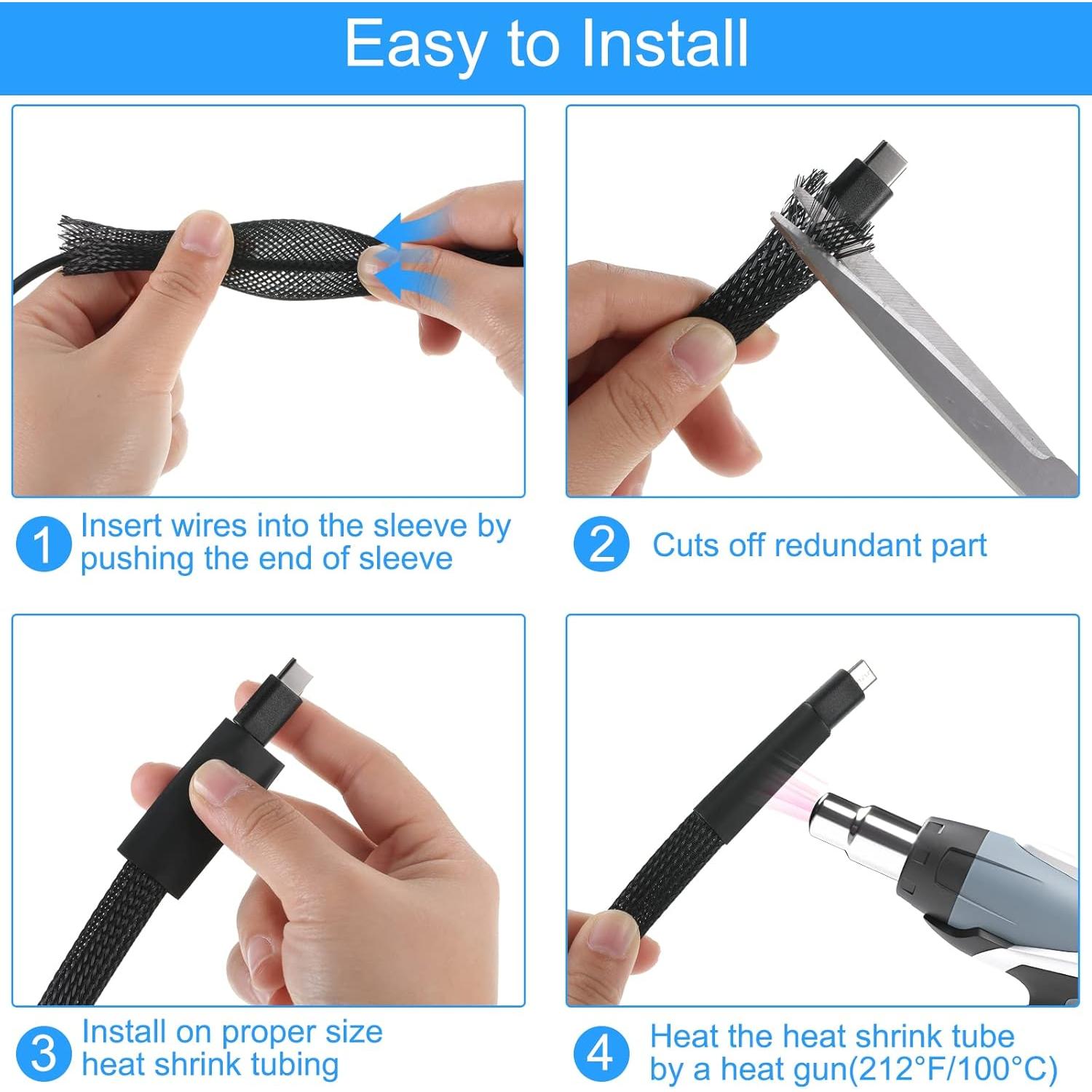 Easy to Install

1 Insert wires into the sleeve by pushing the end of sleeve

2 Cuts off redundant part

3 Install on proper size heat shrink tubing

4 Heat the heat shrink tube by a heat gun(212°F/100°C)