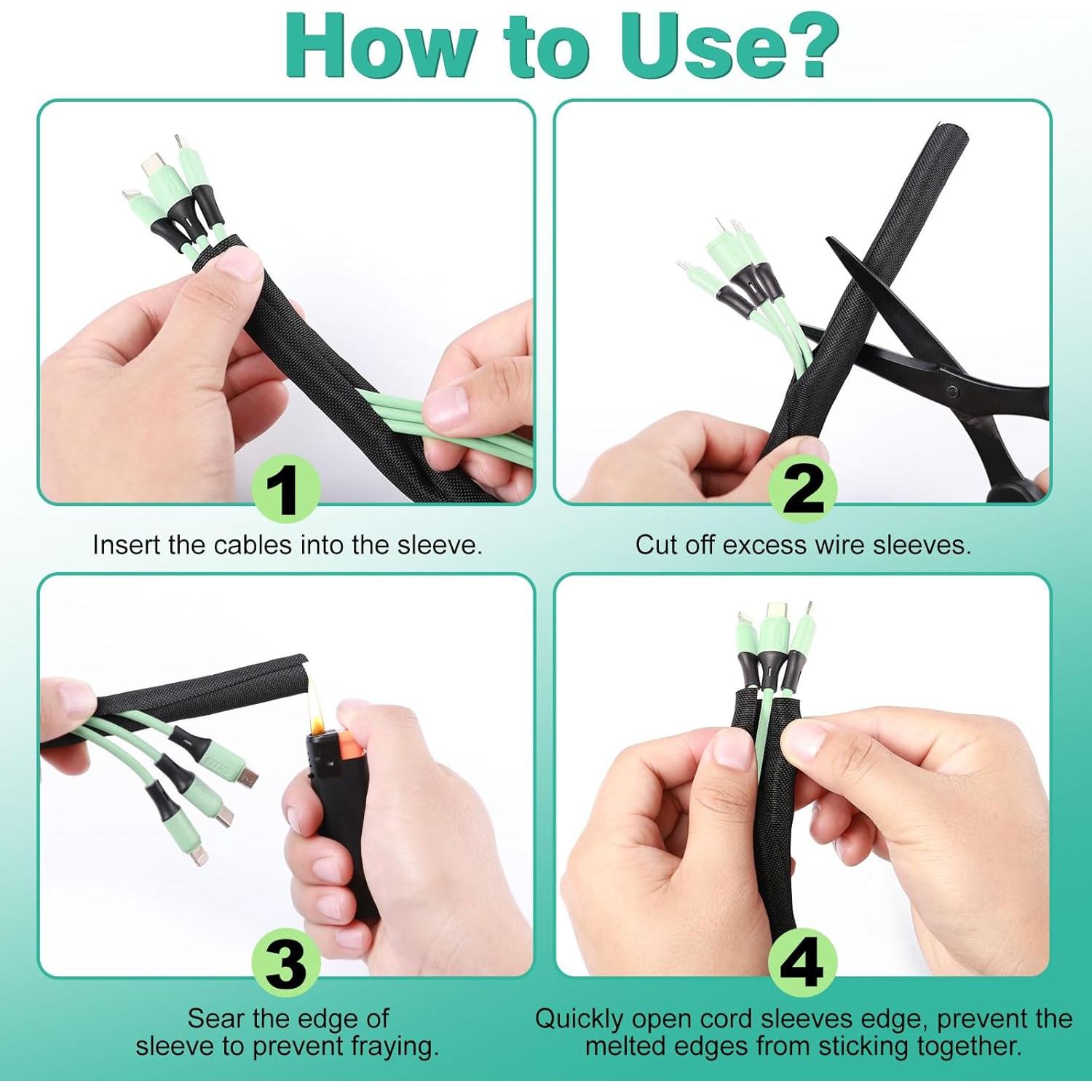 How to Use?

1

Insert the cables into the sleeve.

2

Cut off excess wire sleeves.

3

Sear the edge of sleeve to prevent fraying.

4

Quickly open cord sleeves edge, prevent the melted edges from sticking together.