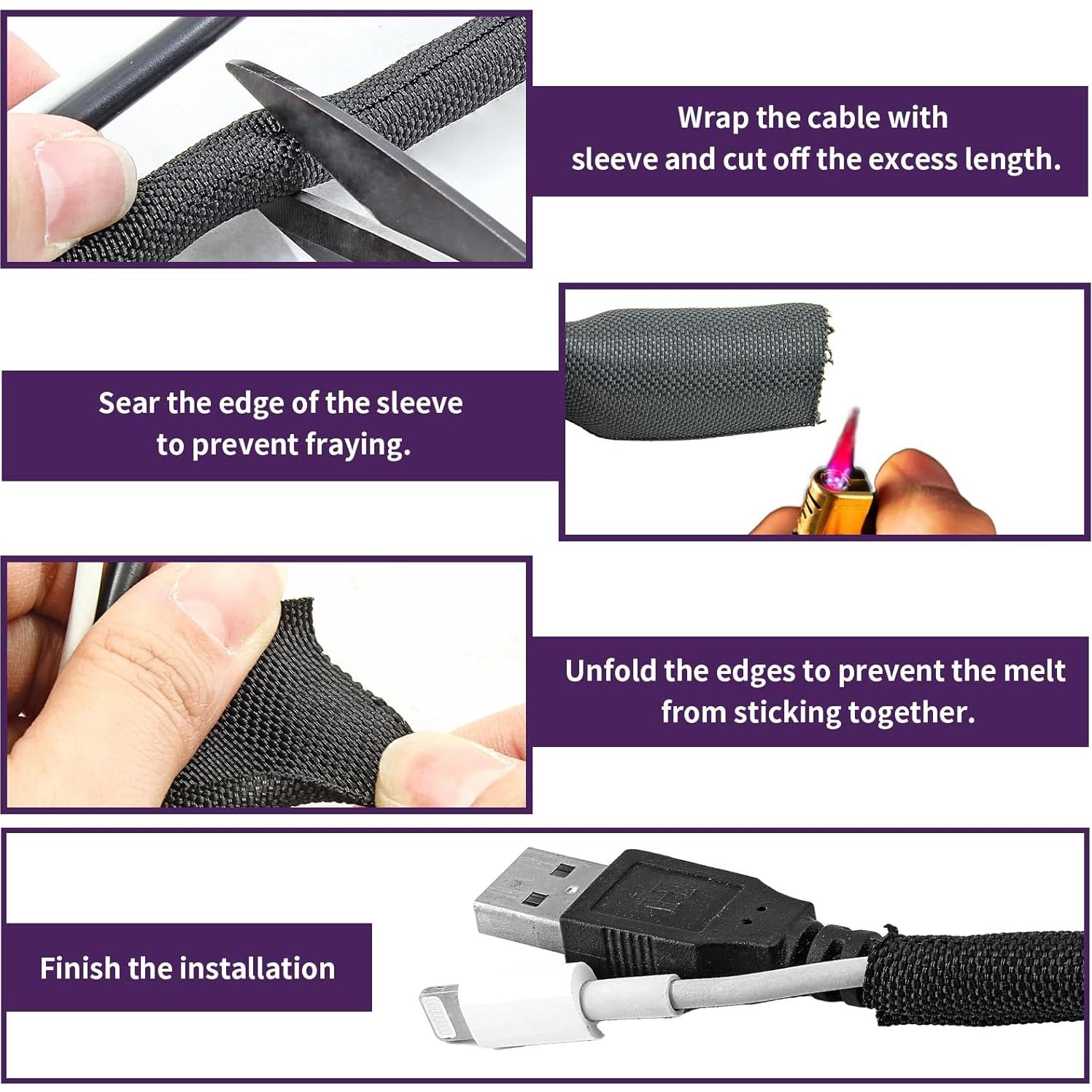 Wrap the cable with sleeve and cut off the excess length.

Sear the edge of the sleeve to prevent fraying.

Unfold the edges to prevent the melt from sticking together.

Finish the installation