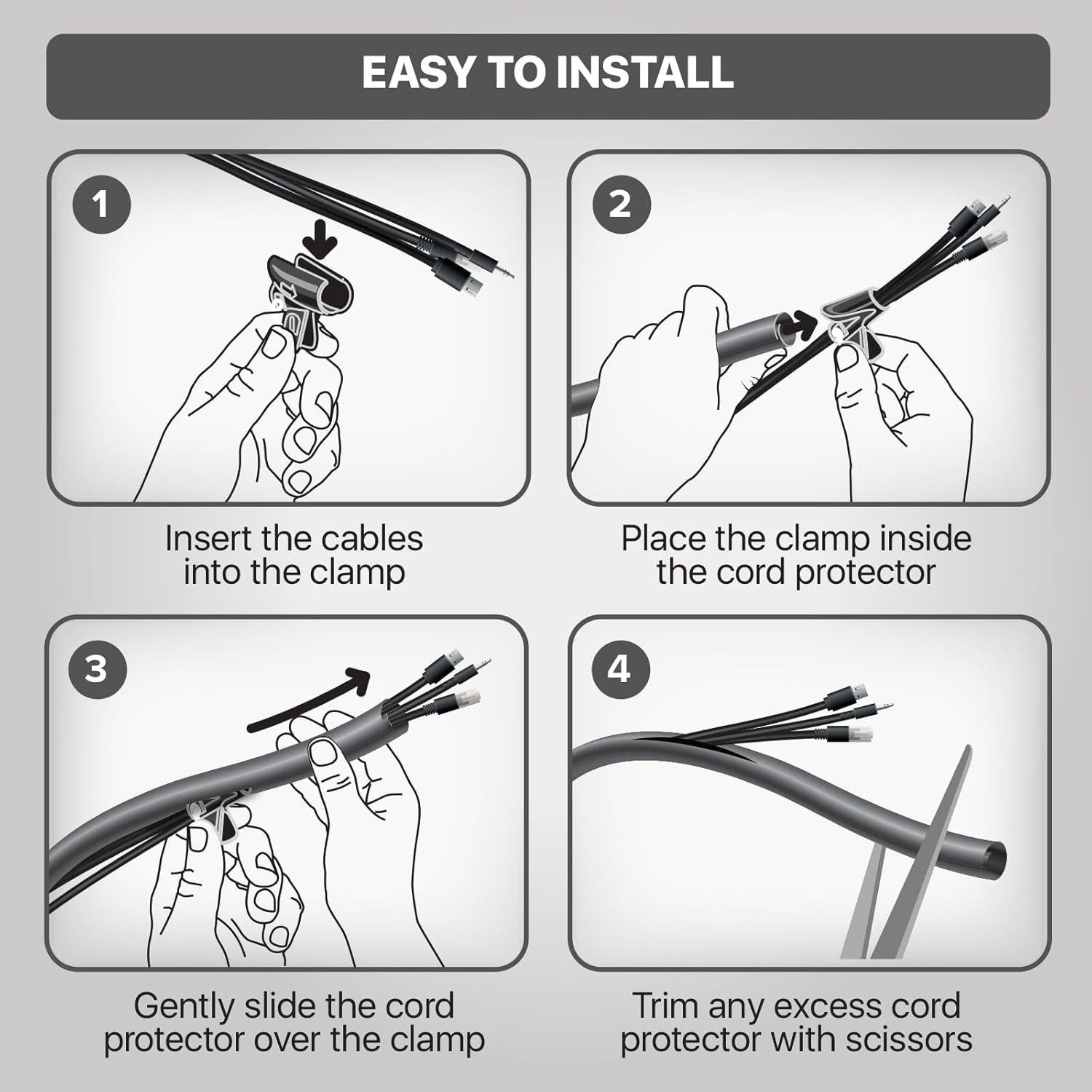 EASY TO INSTALL

1

Insert the cables into the clamp

2

Place the clamp inside the cord protector

3

Gently slide the cord protector over the clamp

4

Trim any excess cord protector with scissors