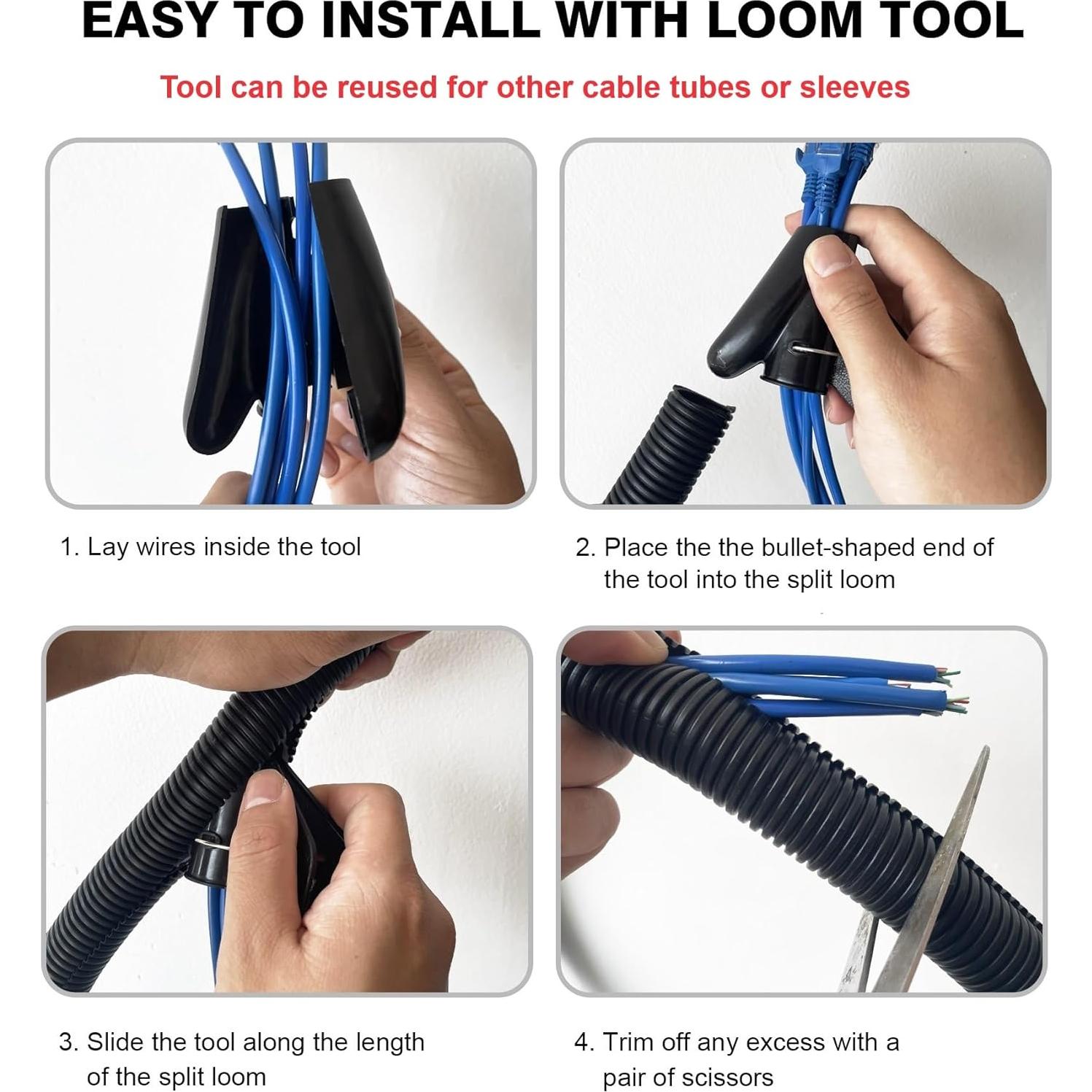 EASY TO INSTALL WITH LOOM TOOL

Tool can be reused for other cable tubes or sleeves

1. Lay wires inside the tool

2. Place the the bullet-shaped end of the tool into the split loom

3. Slide the tool along the length of the split loom

4. Trim off any excess with a pair of scissors