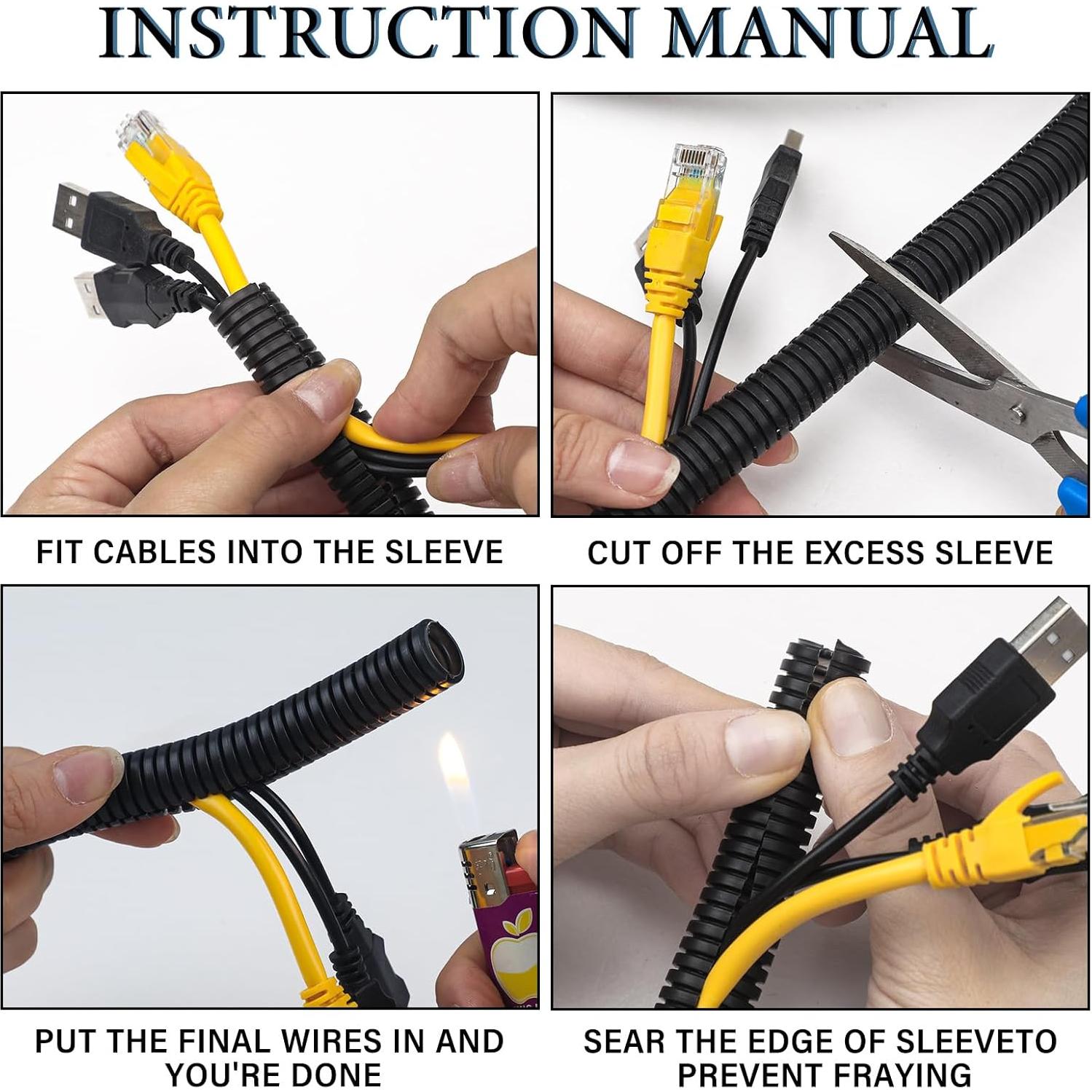 INSTRUCTION MANUAL

FIT CABLES INTO THE SLEEVE

CUT OFF THE EXCESS SLEEVE

PUT THE FINAL WIRES IN AND YOU'RE DONE

SEAR THE EDGE OF SLEEVETO PREVENT FRAYING