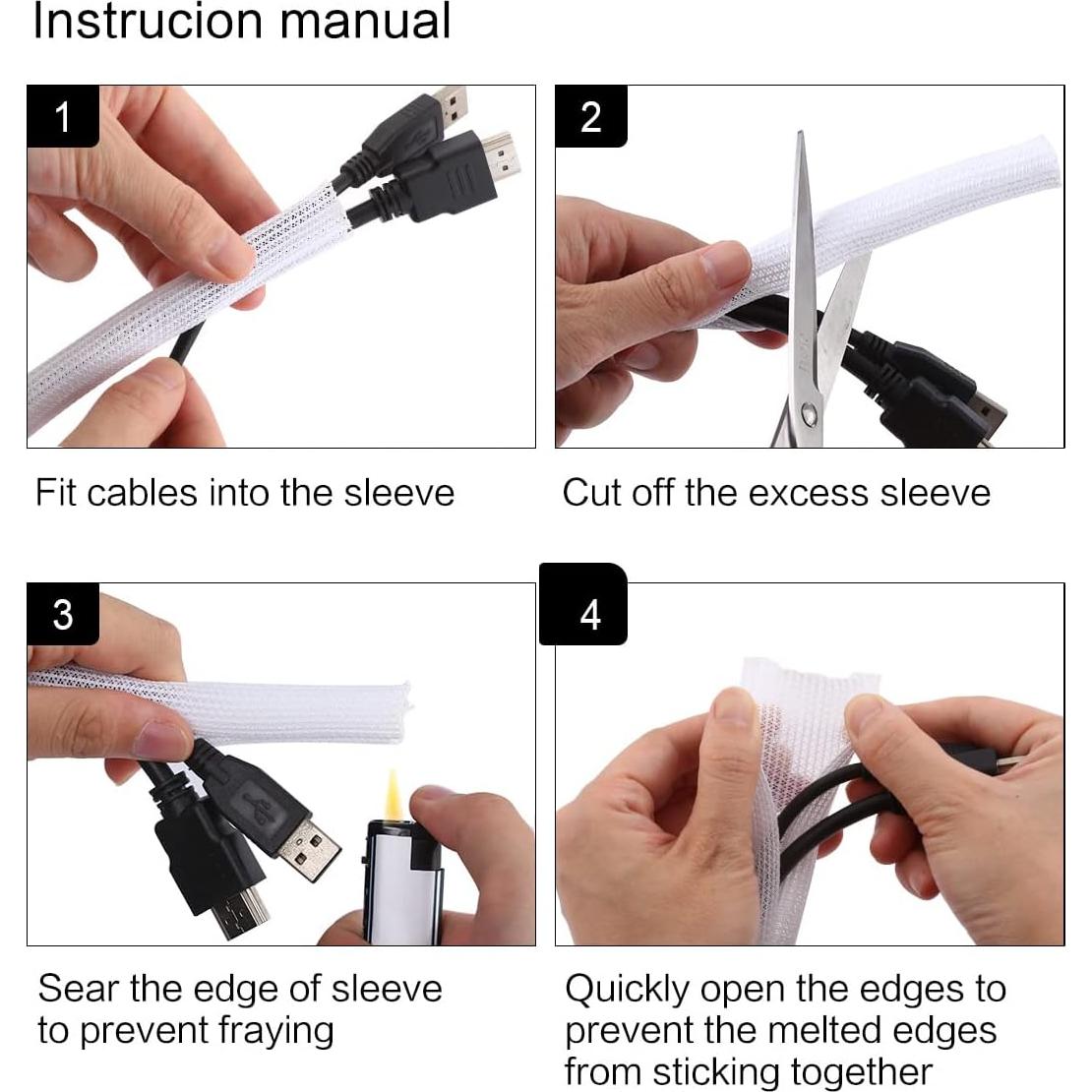 Instrucion manual

1

Fit cables into the sleeve

2

Cut off the excess sleeve

3

Sear the edge of sleeve to prevent fraying

4

Quickly open the edges to prevent the melted edges from sticking together