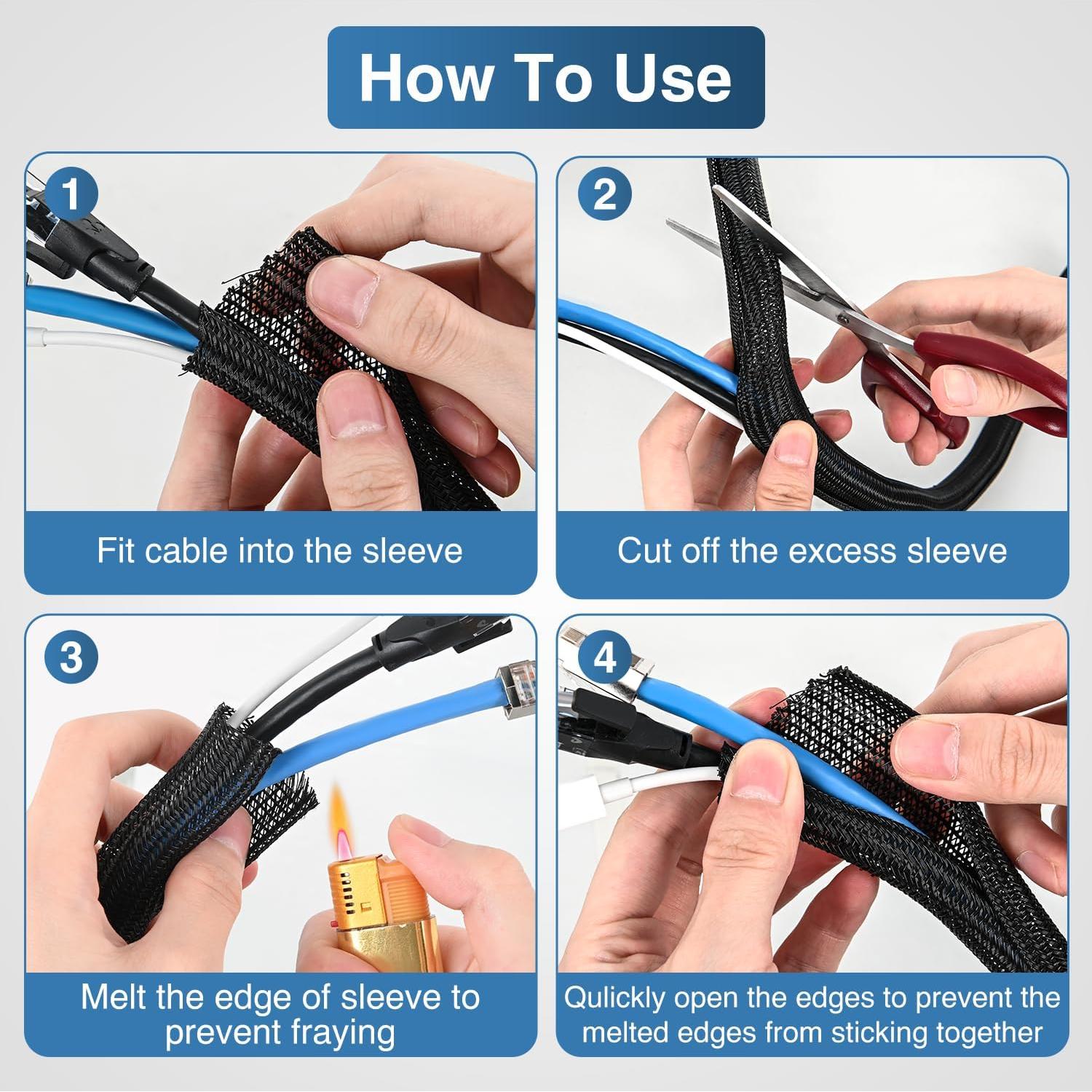 How To Use

1

Fit cable into the sleeve

2

Cut off the excess sleeve

3

Melt the edge of sleeve to prevent fraying

4

Qulickly open the edges to prevent the melted edges from sticking together