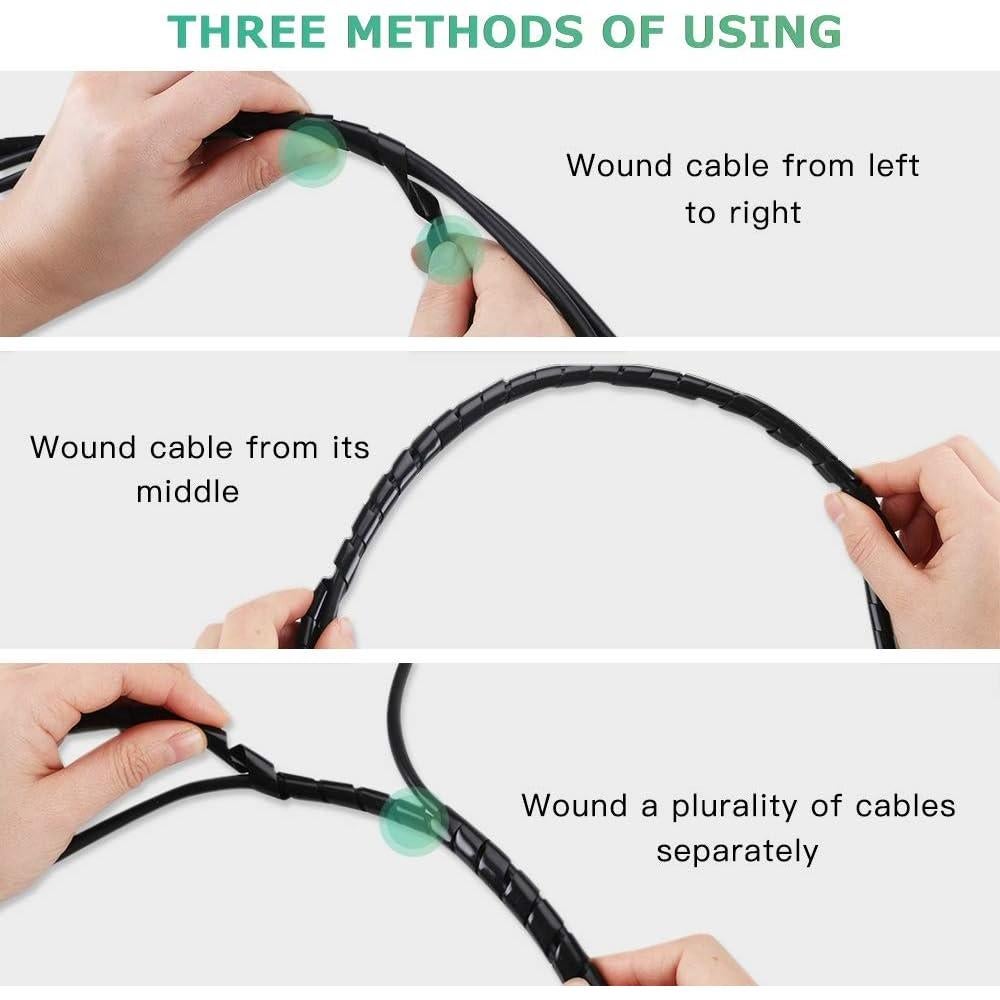 THREE METHODS OF USING

Wound cable from left to right

Wound cable from its middle

Wound a plurality of cables separately