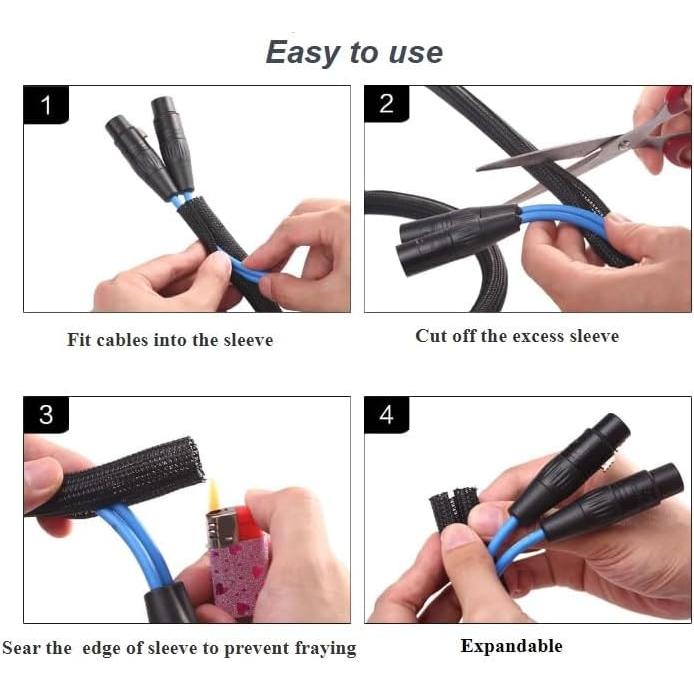 Easy to use

1

Fit cables into the sleeve

2

Cut off the excess sleeve

3

Sear the edge of sleeve to prevent fraying

4

Expandable