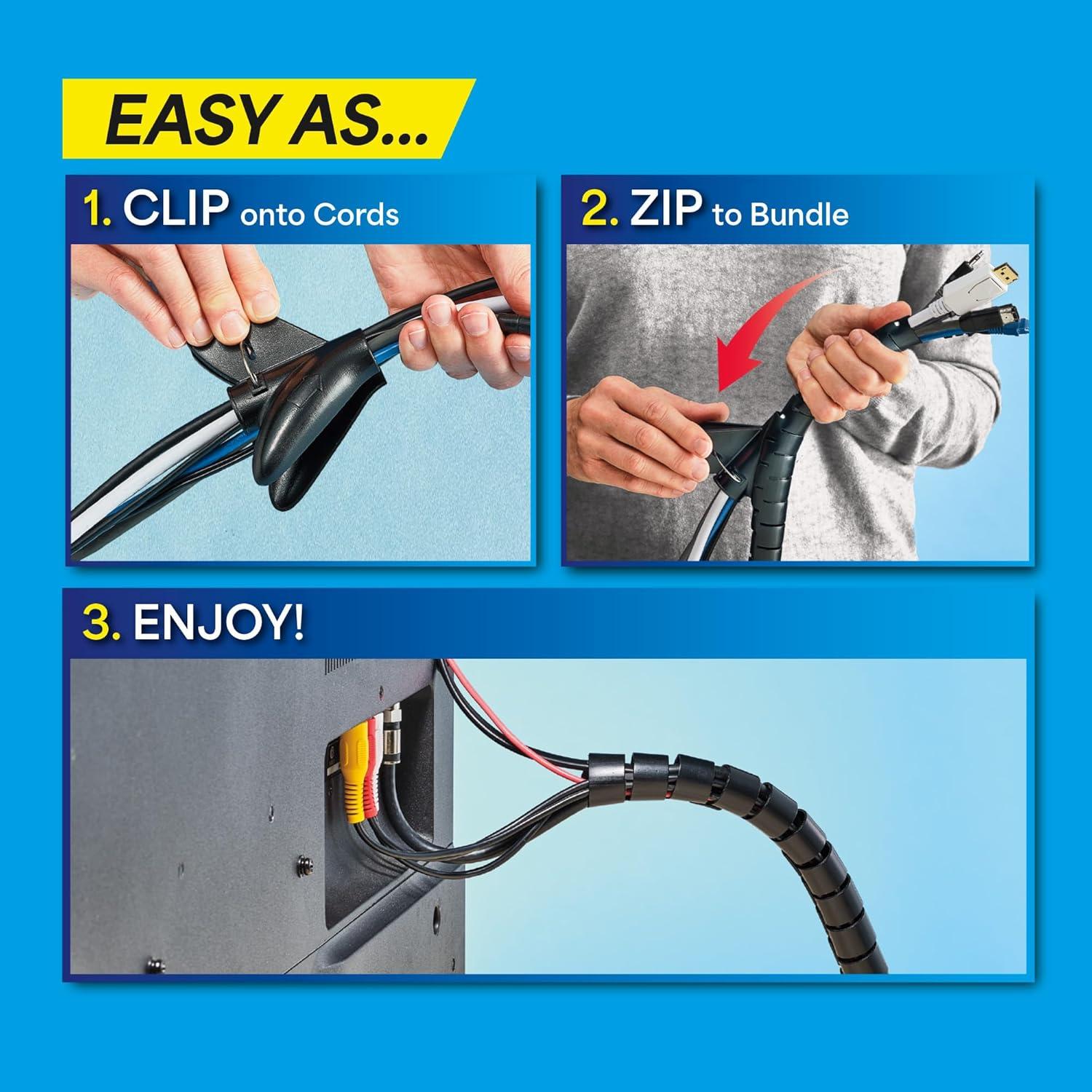 EASY AS...

1. CLIP onto Cords

2. ZIP to Bundle

3. ENJOY!