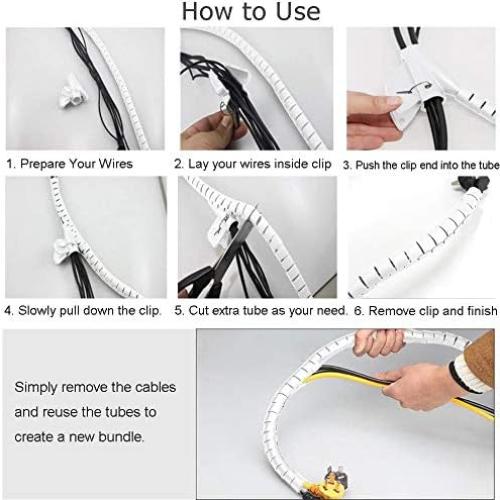 How to Use

1. Prepare Your Wires

2. Lay your wires inside clip

3. Push the clip end into the tube

4. Slowly pull down the clip.

5. Cut extra tube as your need.

6. Remove clip and finish

Simply remove the cables and reuse the tubes to create a new bundle.