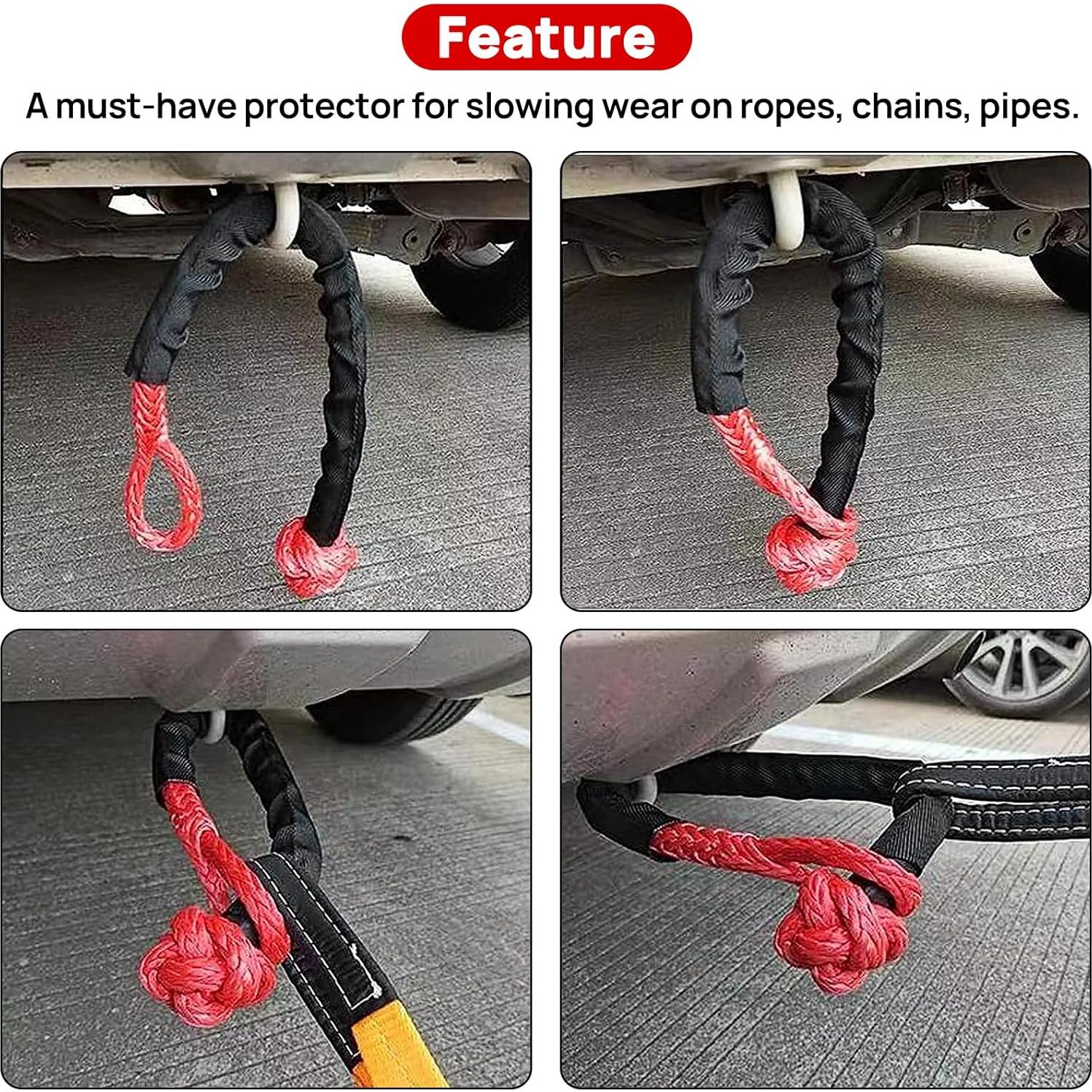 Feature

A must-have protector for slowing wear on ropes, chains, pipes.