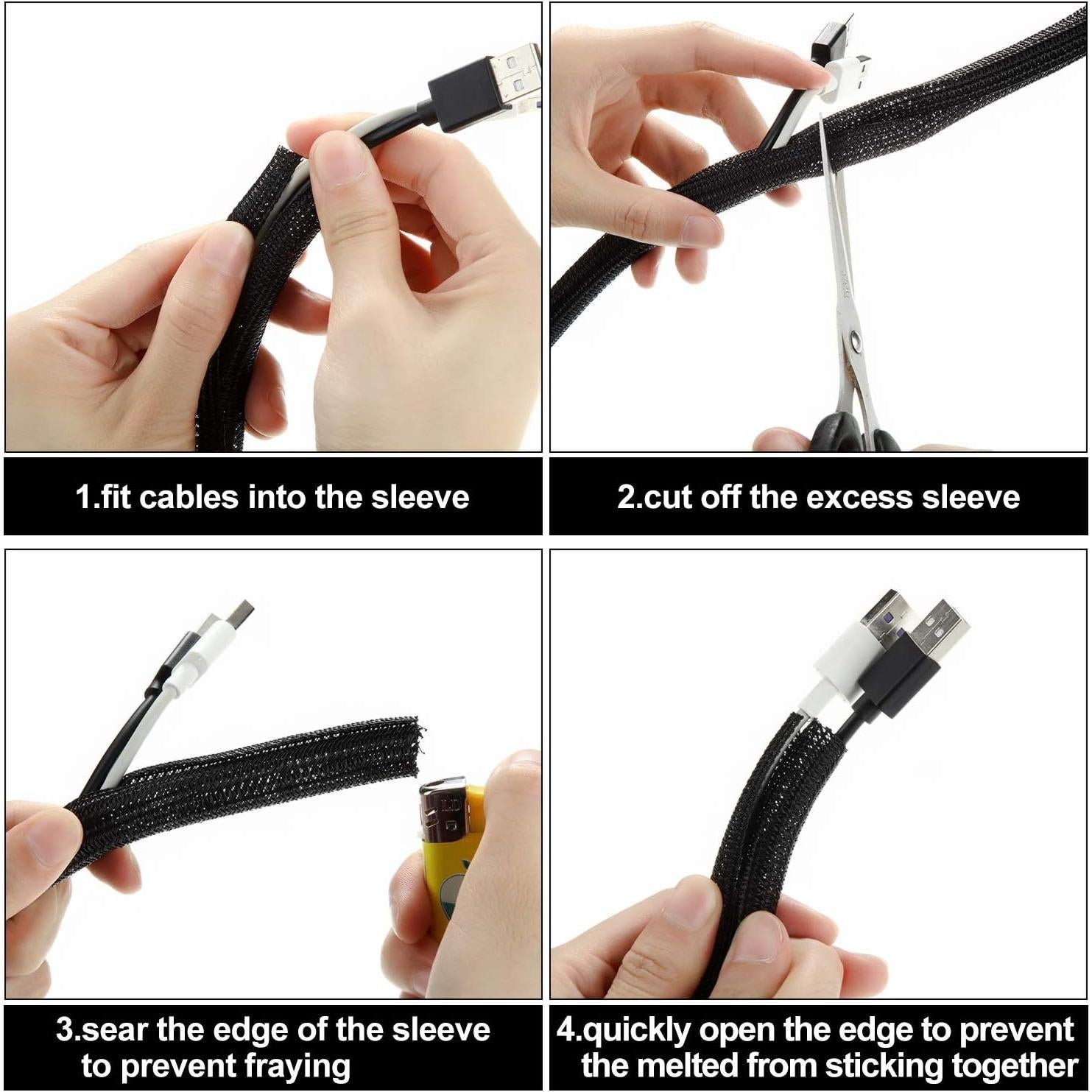 1.fit cables into the sleeve

2.cut off the excess sleeve

3.sear the edge of the sleeve to prevent fraying

4.quickly open the edge to prevent the melted from sticking together