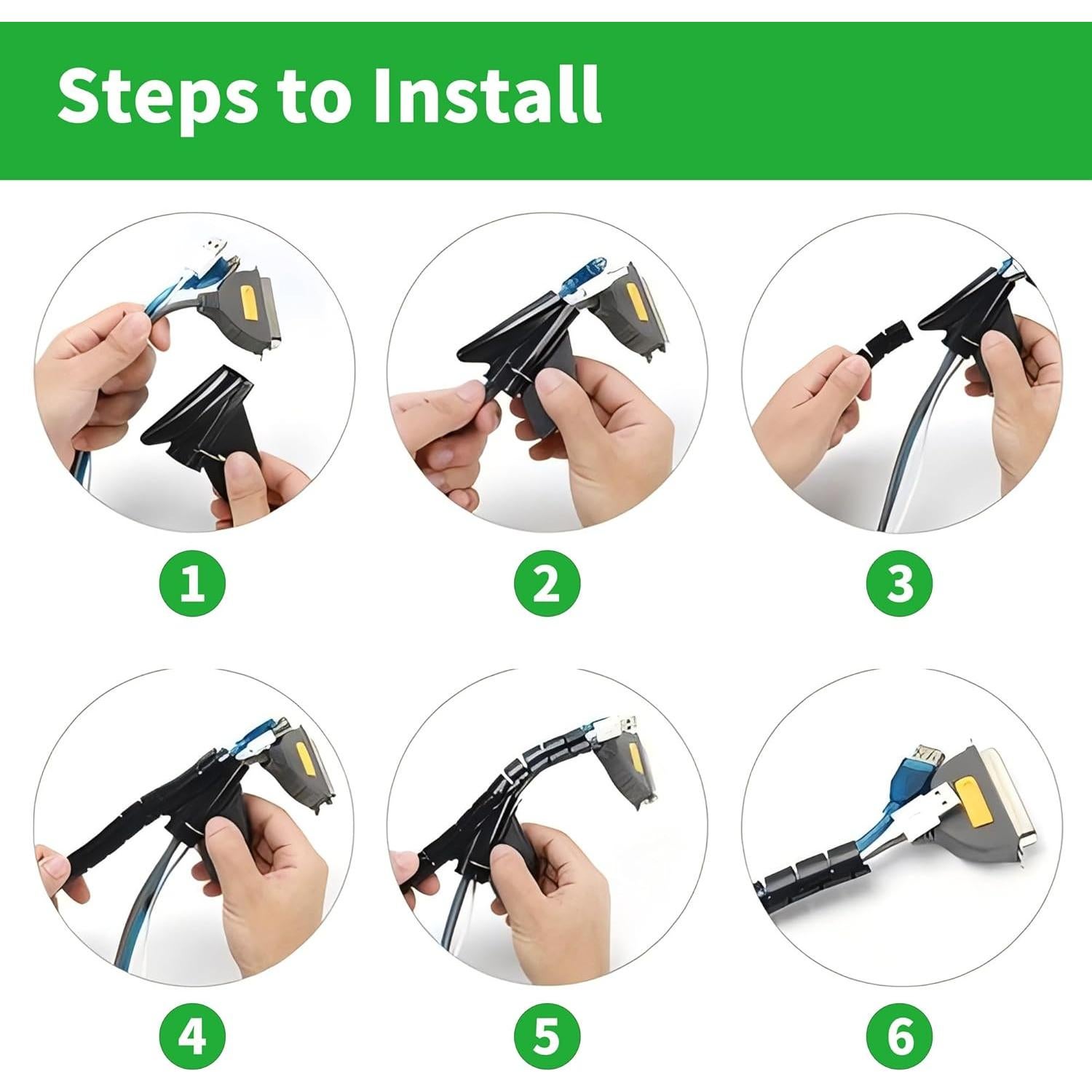 Steps to Install

1

2

3

4

5

6