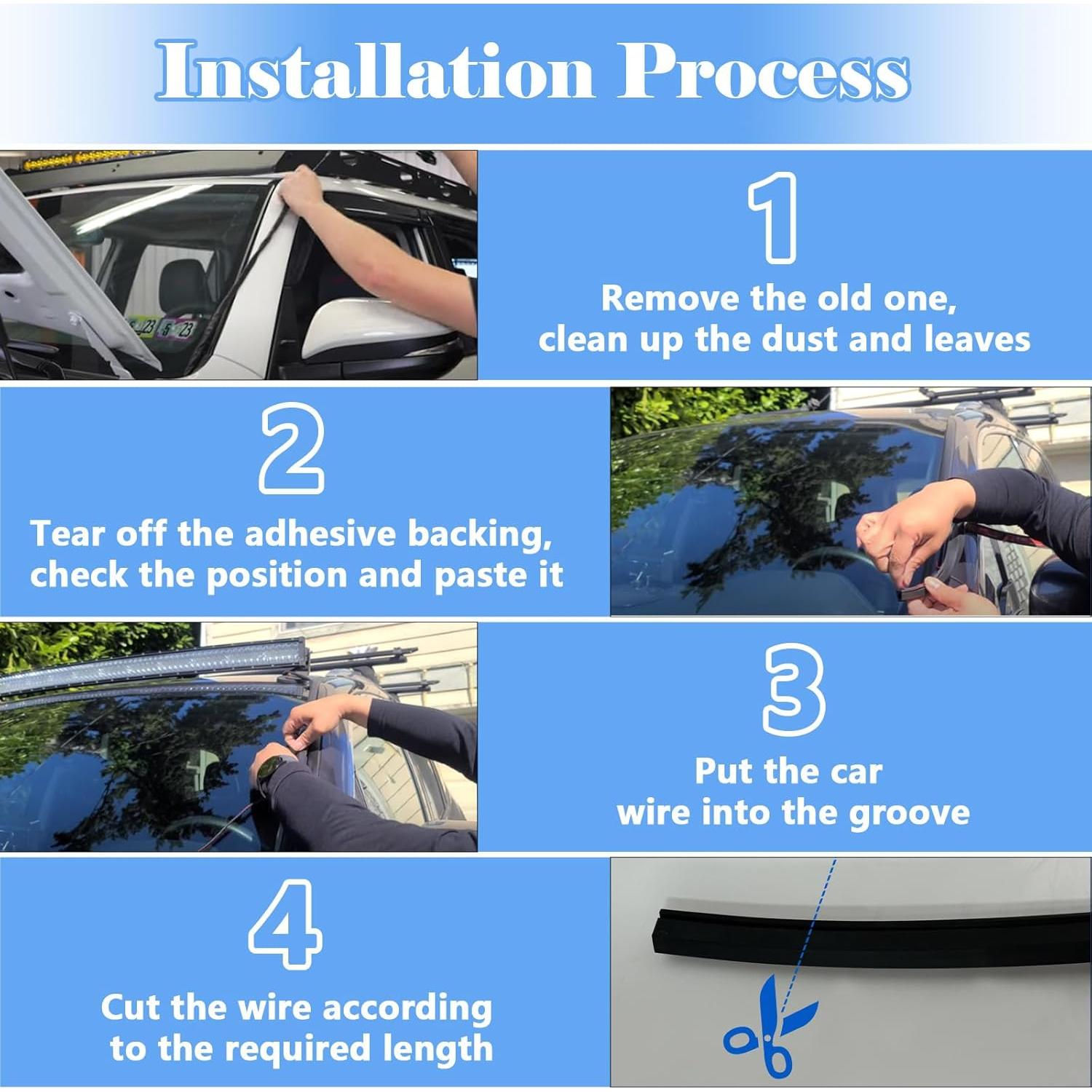 Installation Process

1

Remove the old one, clean up the dust and leaves

2

Tear off the adhesive backing, check the position and paste it

3

Put the car wire into the groove

4

Cut the wire according to the required length