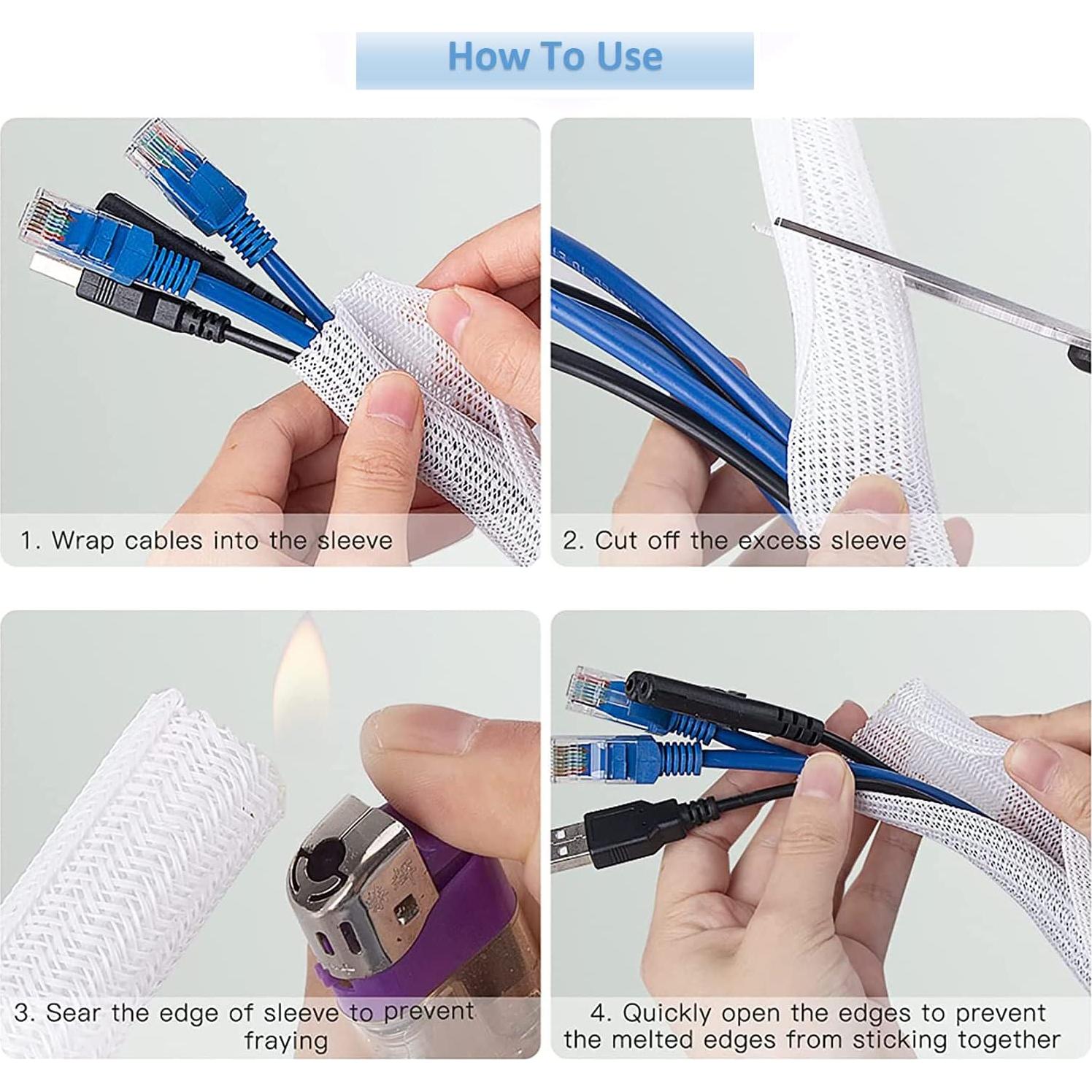 How To Use

1. Wrap cables into the sleeve

2. Cut off the excess sleeve

3. Sear the edge of sleeve to prevent fraying

4. Quickly open the edges to prevent the melted edges from sticking together