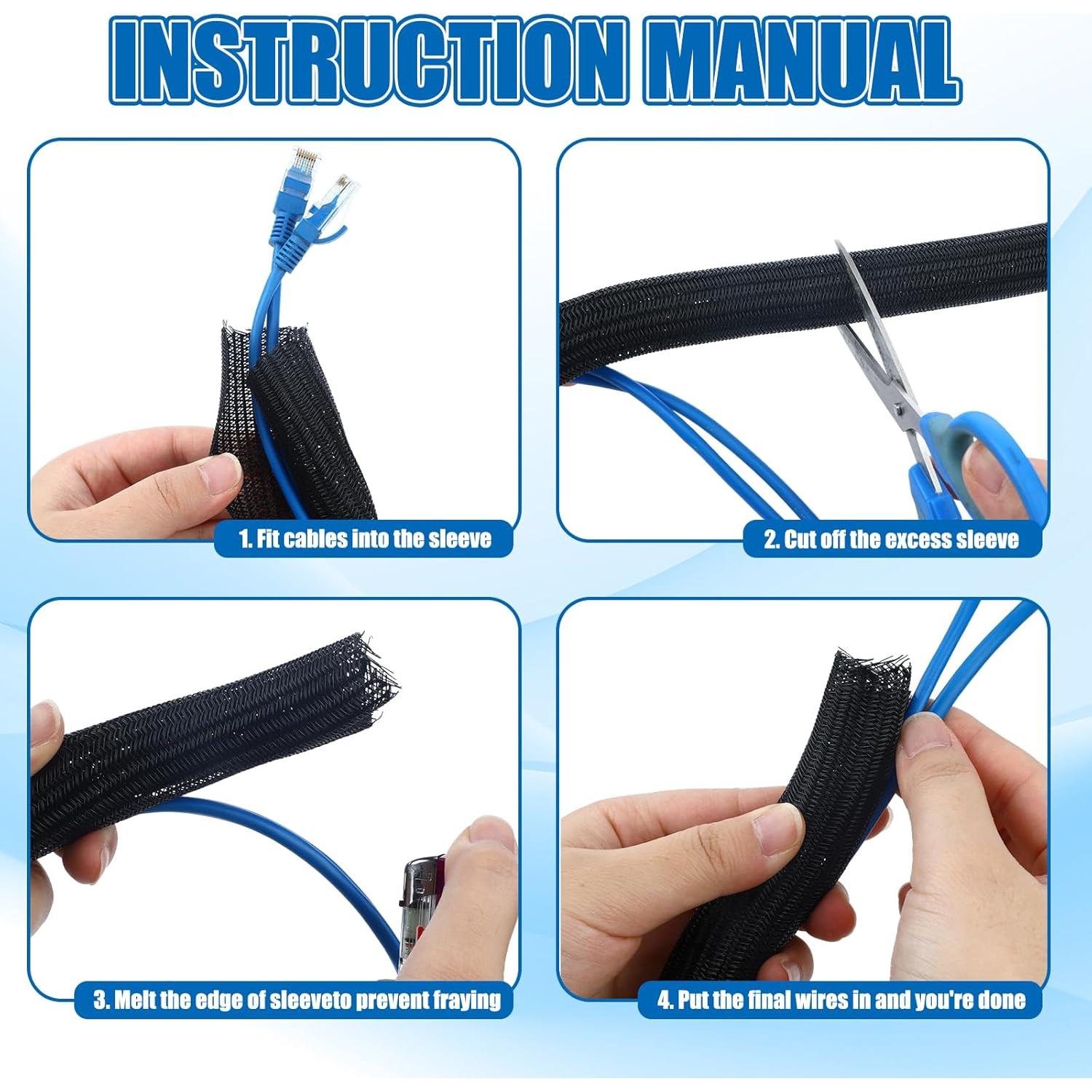 INSTRUCTION MANUAL

1. Fit cables into the sleeve

2. Cut off the excess sleeve

3. Melt the edge of sleeveto prevent fraying

4. Put the final wires in and you're done