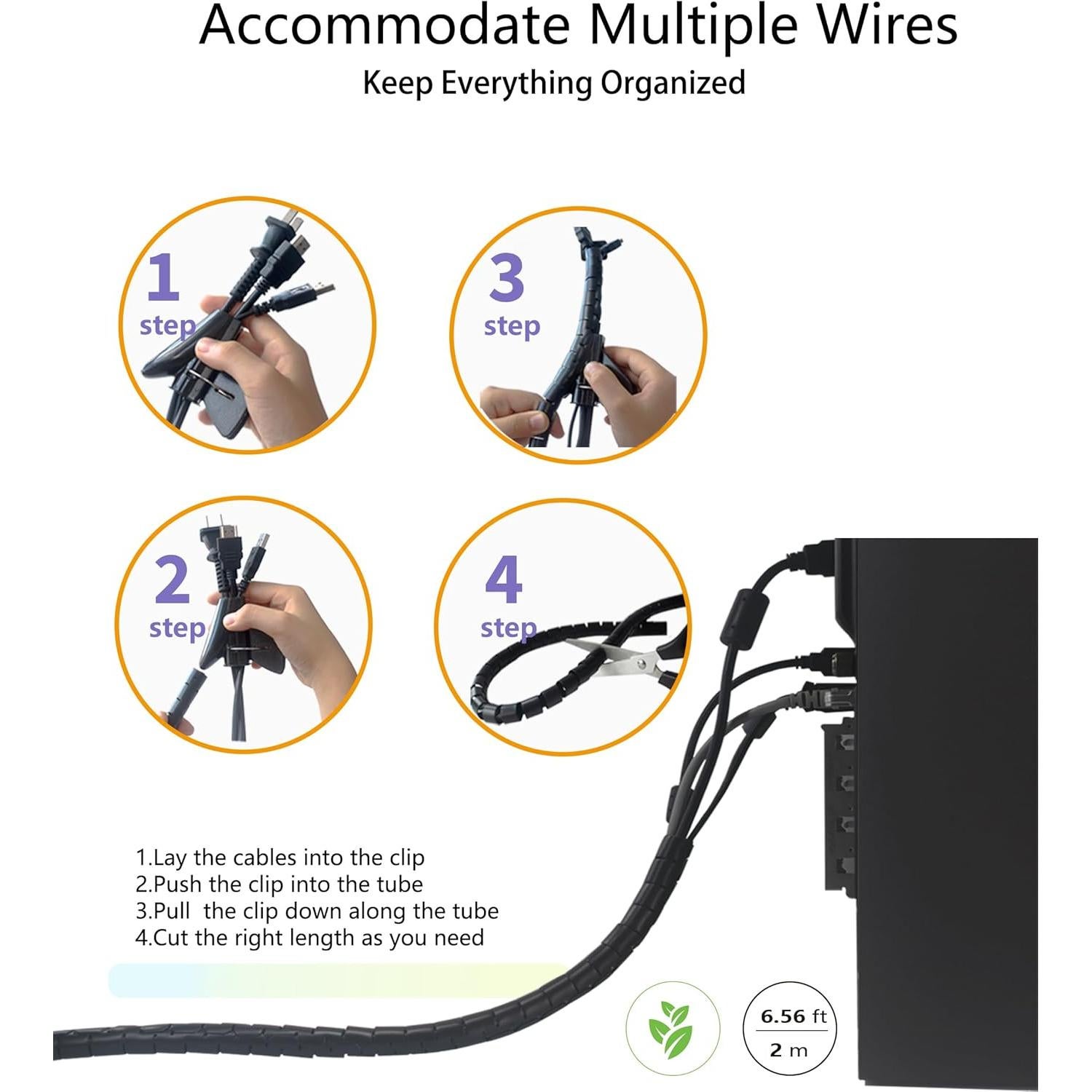 Accommodate Multiple Wires

Keep Everything Organized

1
step

3
step

2
step

4
step

1.Lay the cables into the clip
2.Push the clip into the tube
3.Pull the clip down along the tube
4.Cut the right length as you need

6.56 ft
2 m