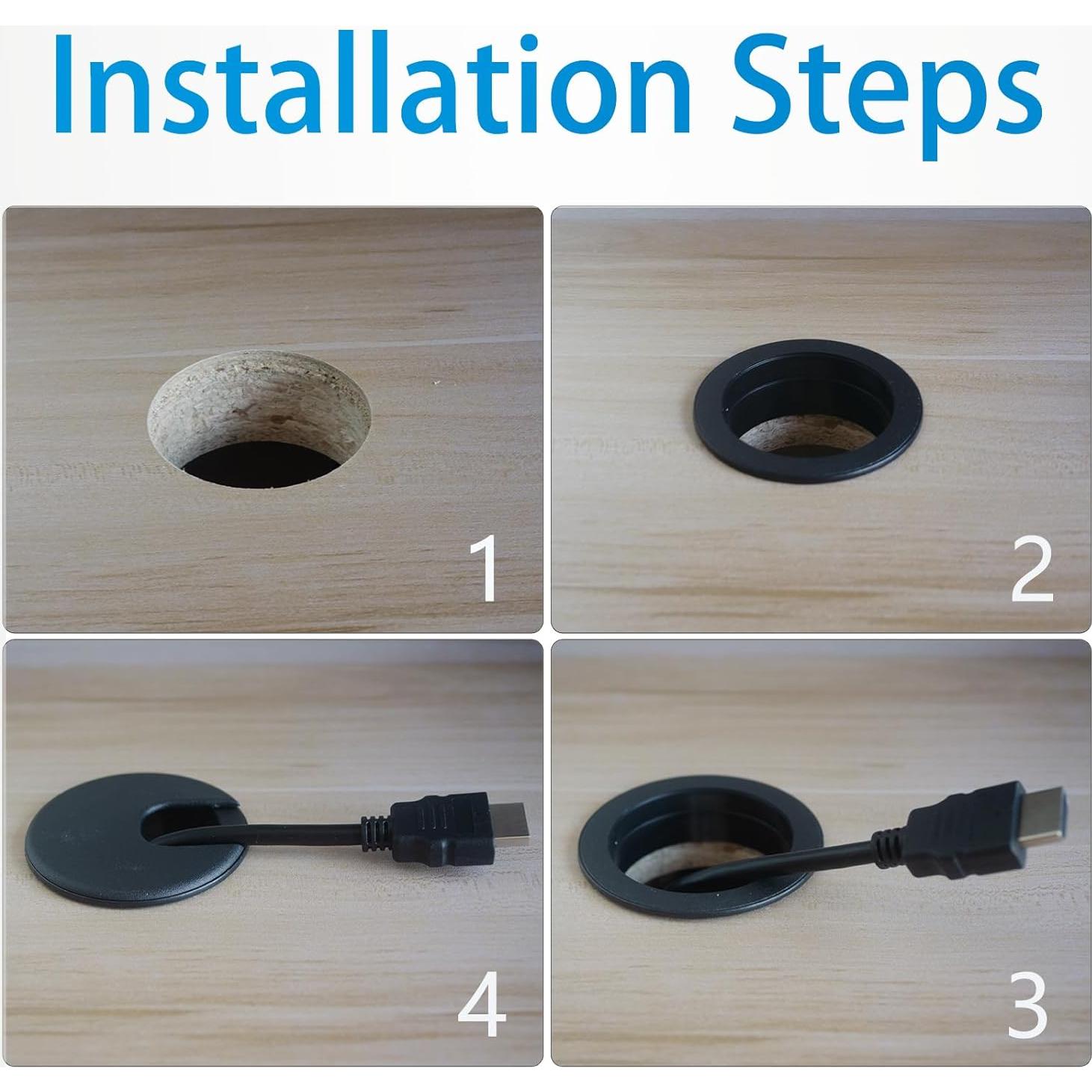 Installation Steps

1

2

4

3