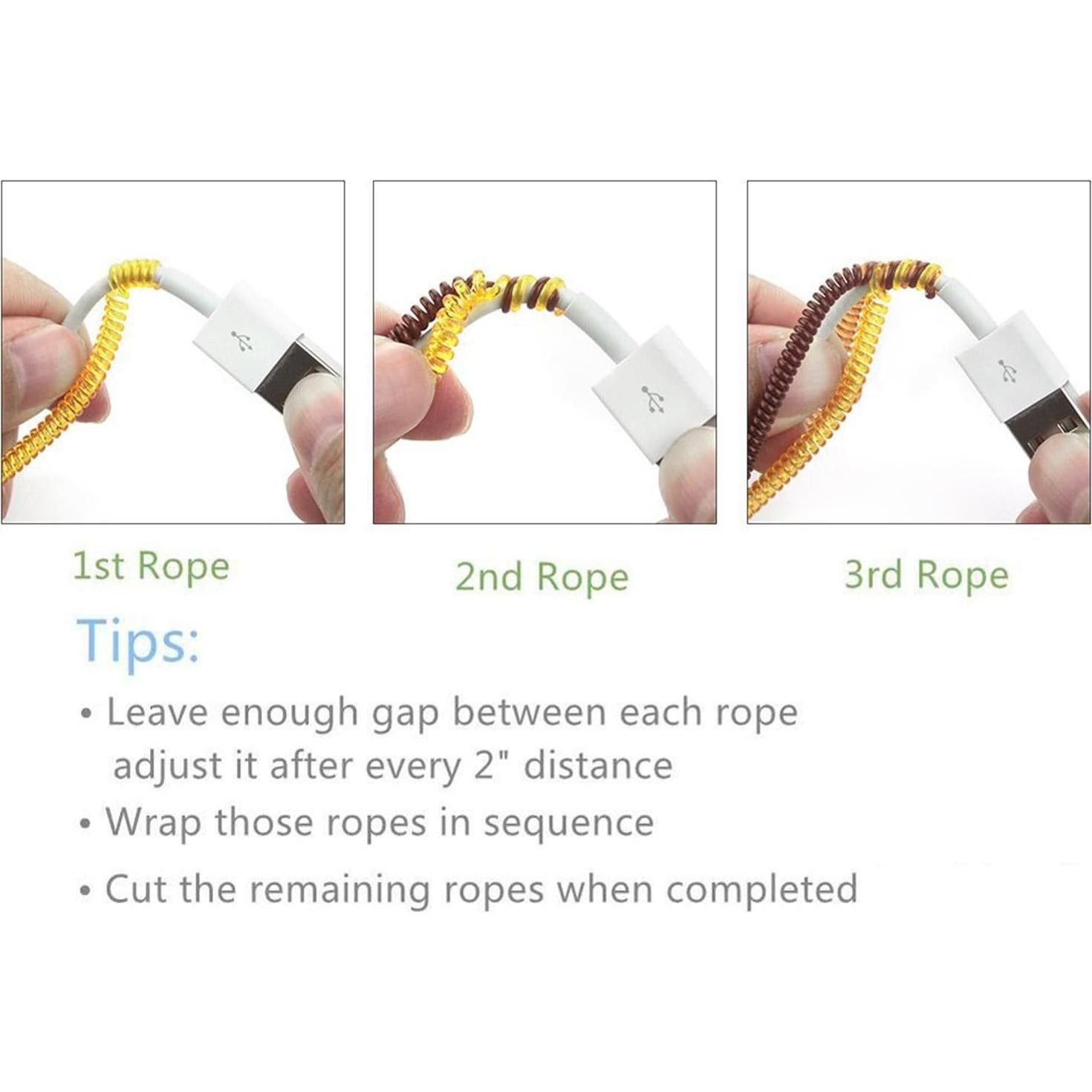 1st Rope

2nd Rope

3rd Rope

Tips:

• Leave enough gap between each rope adjust it after every 2" distance

• Wrap those ropes in sequence

• Cut the remaining ropes when completed