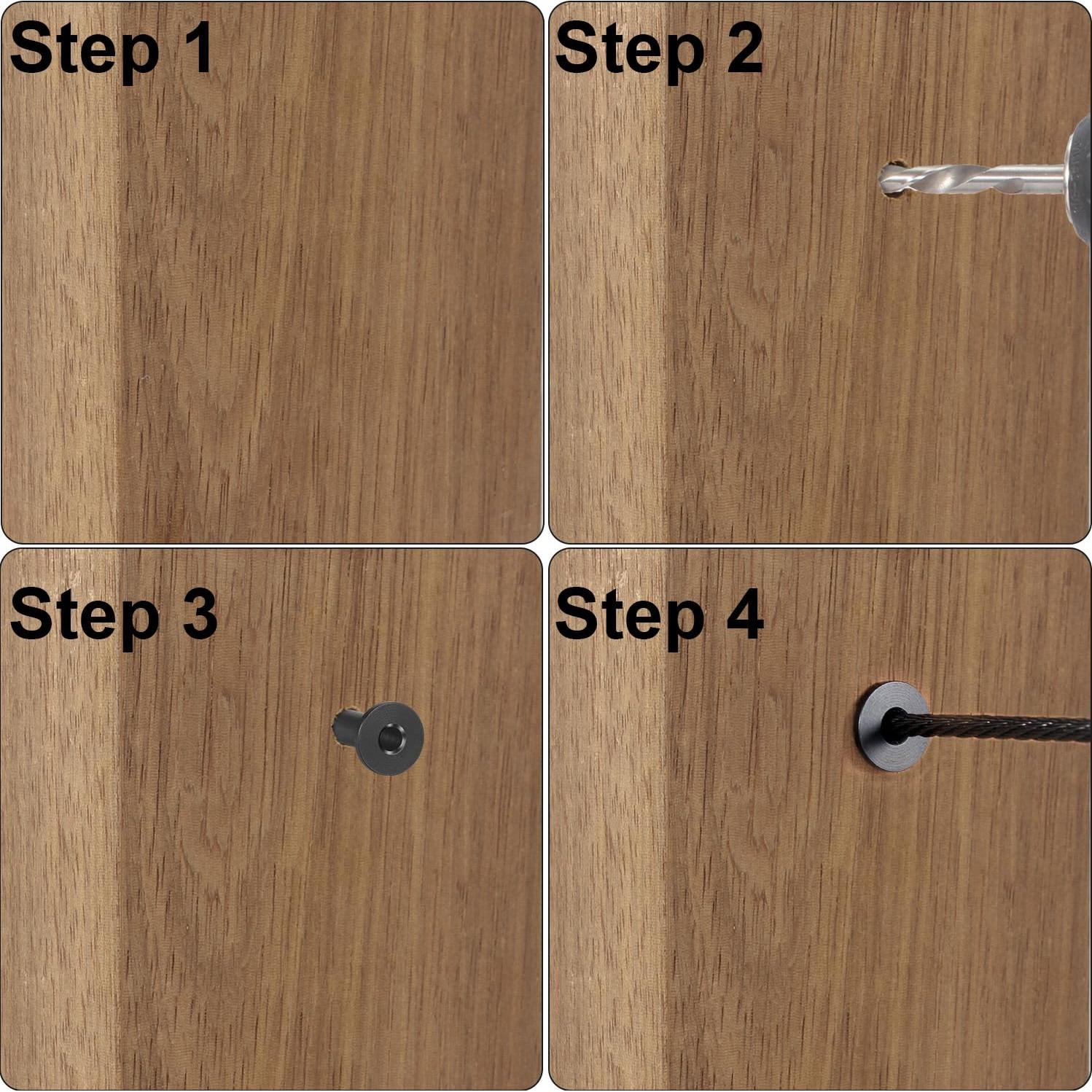 Step 1

Step 2

Step 3

Step 4