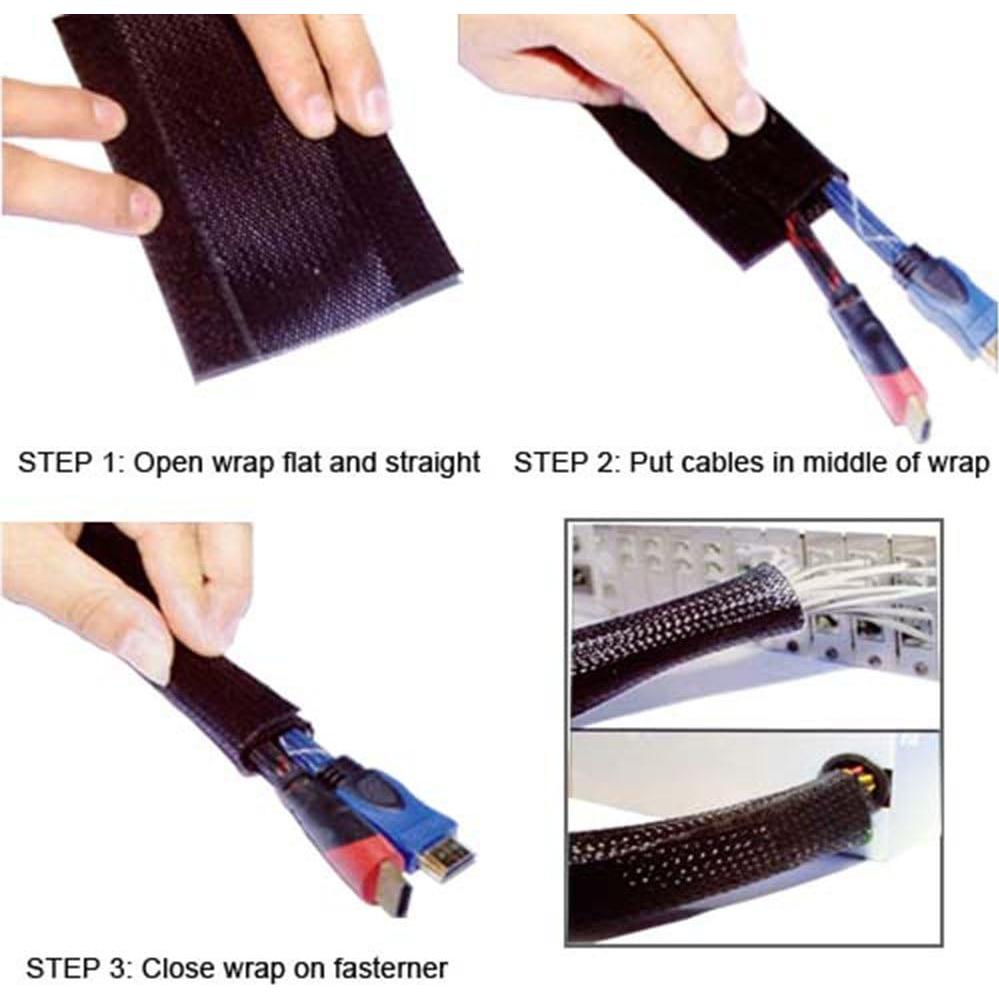 STEP 1: Open wrap flat and straight

STEP 2: Put cables in middle of wrap

STEP 3: Close wrap on fasterner