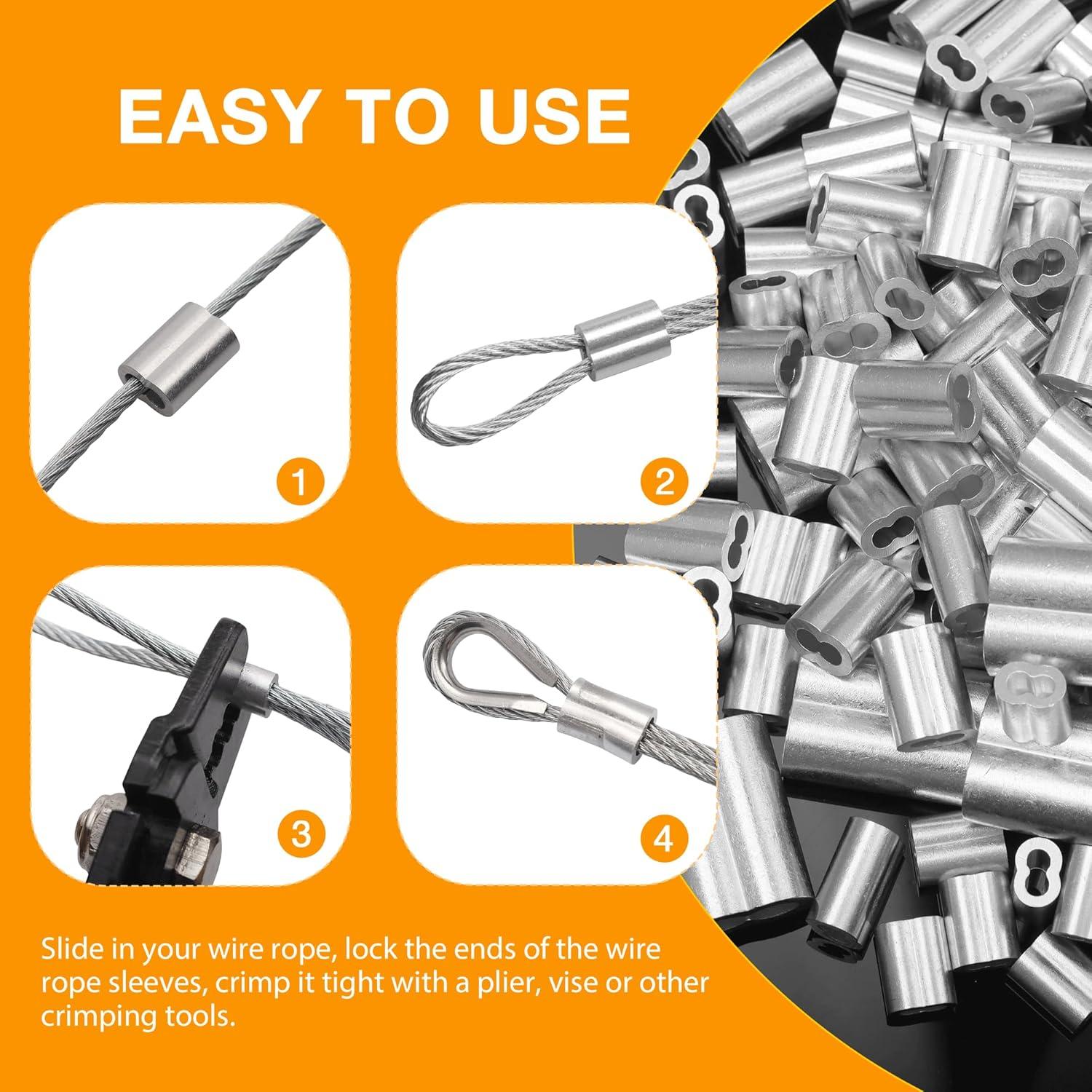 EASY TO USE

1

2

3

4

Slide in your wire rope, lock the ends of the wire rope sleeves, crimp it tight with a plier, vise or other crimping tools.