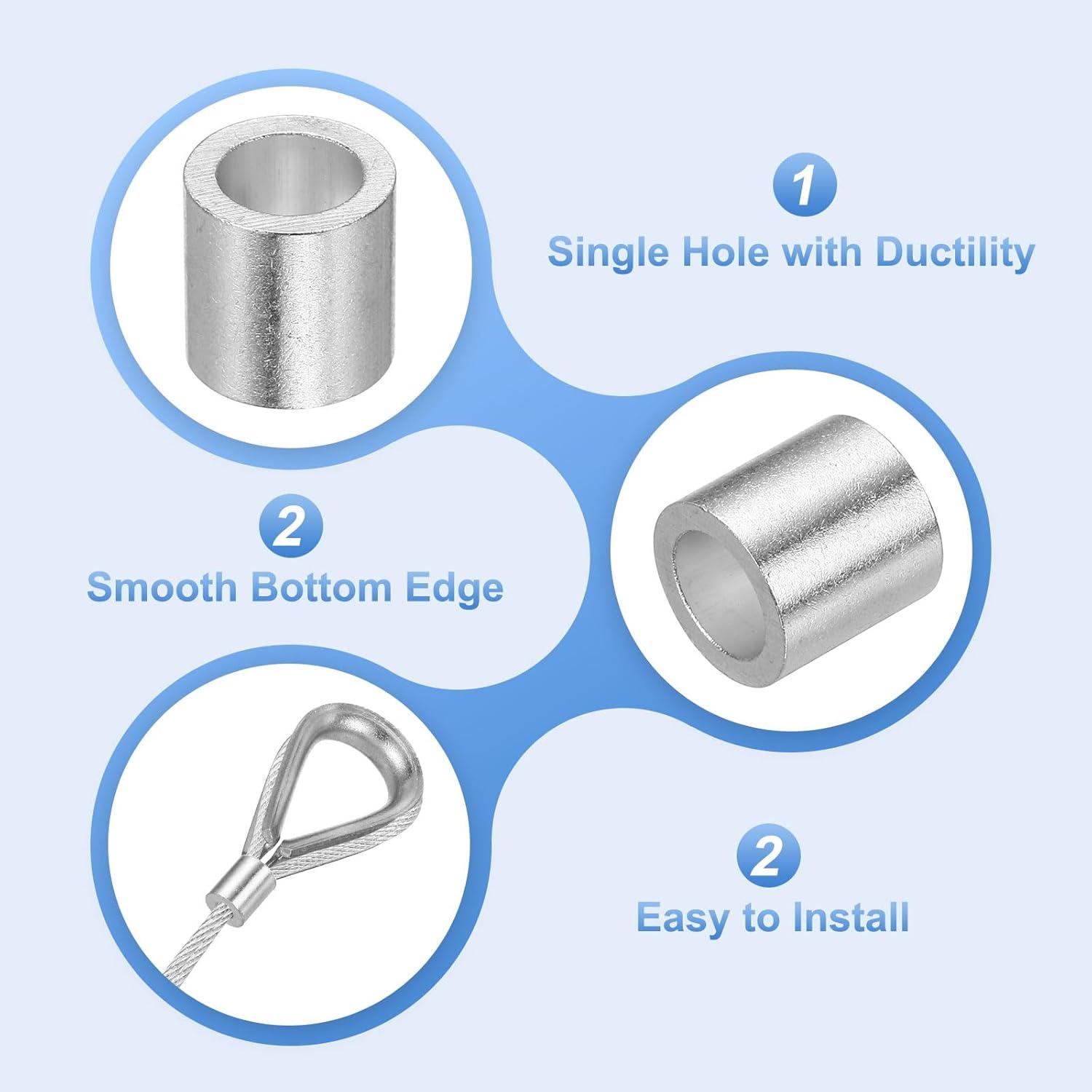 1
Single Hole with Ductility

2
Smooth Bottom Edge

2
Easy to Install