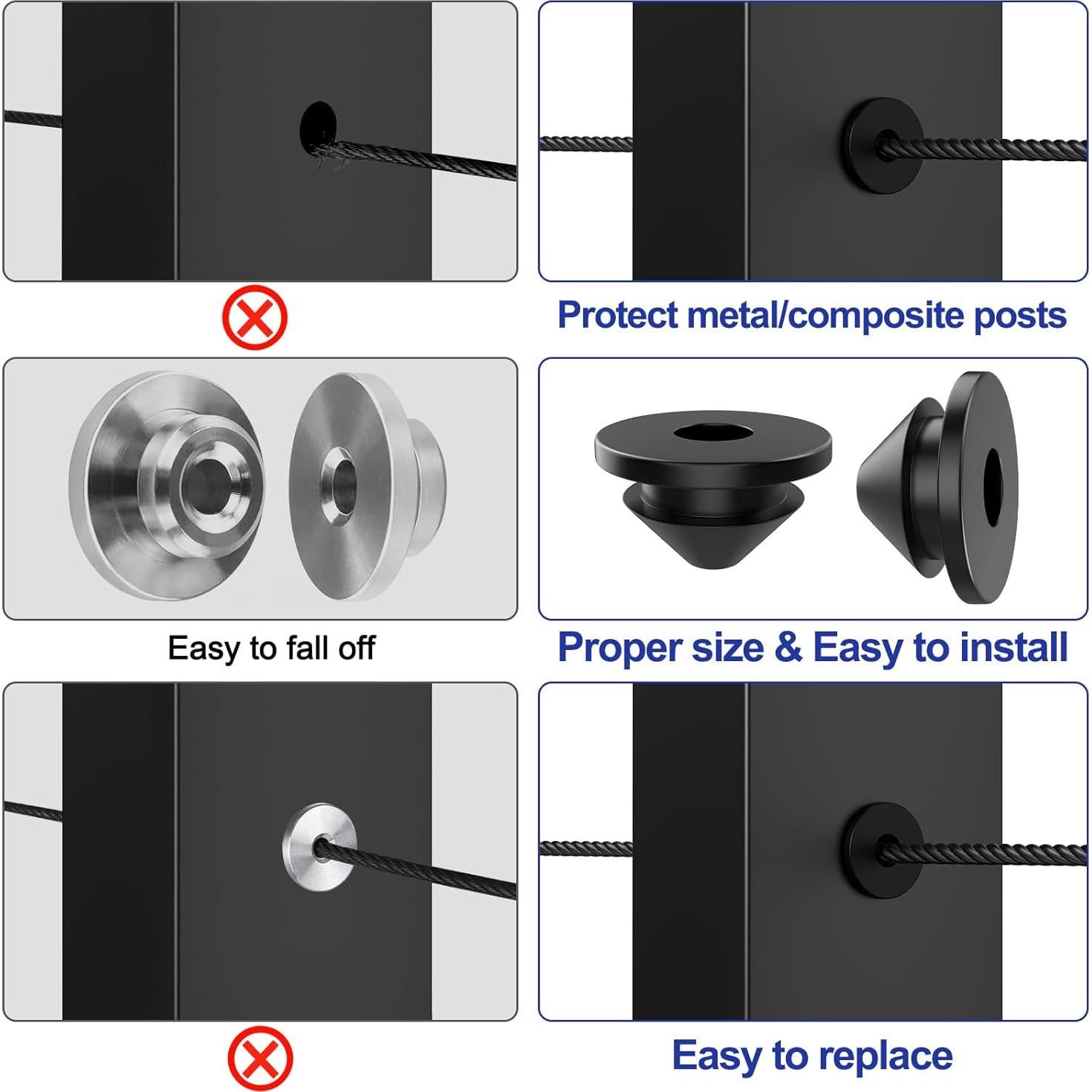 Protect metal/composite posts

Easy to fall off

Proper size & Easy to install

Easy to replace