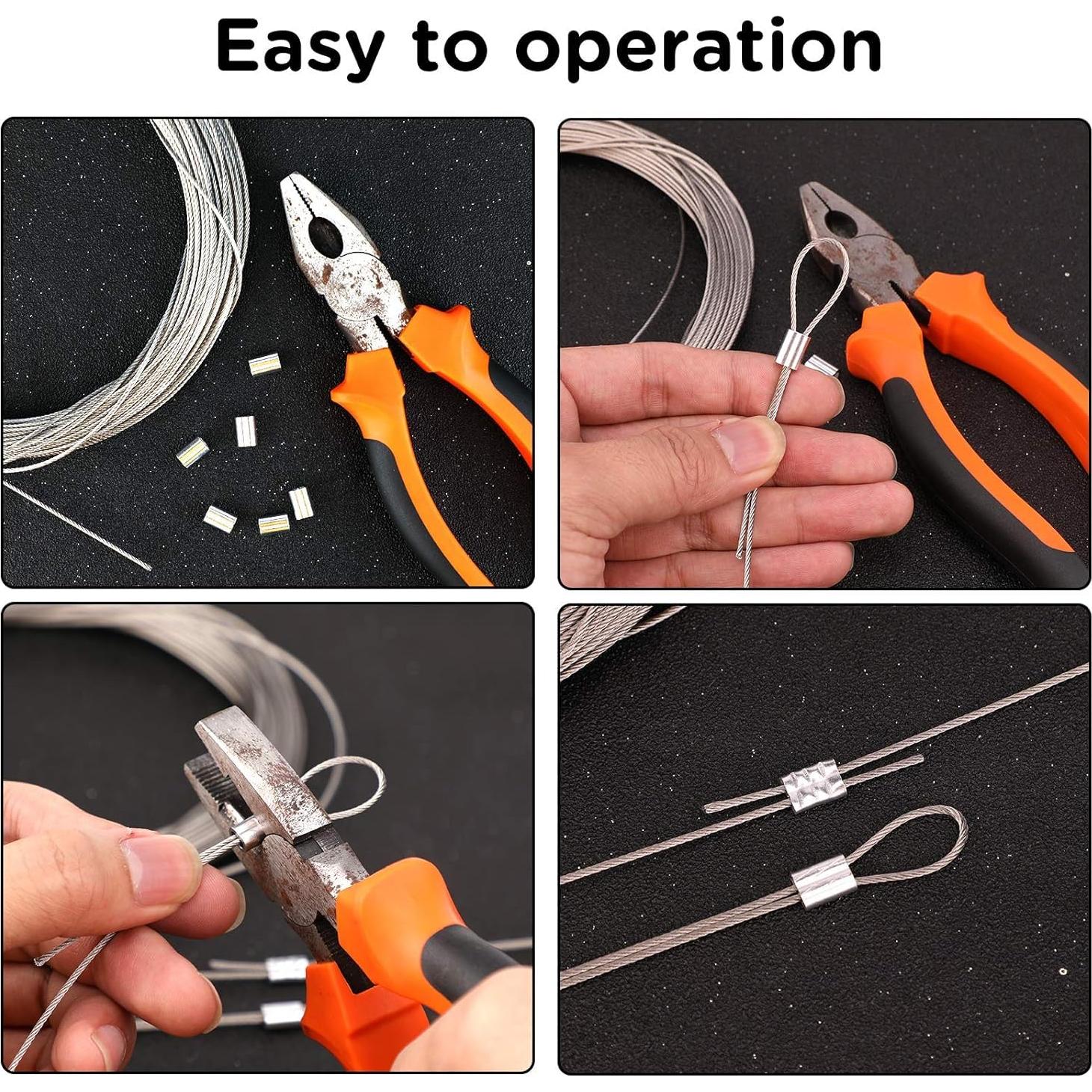 Easy to operation