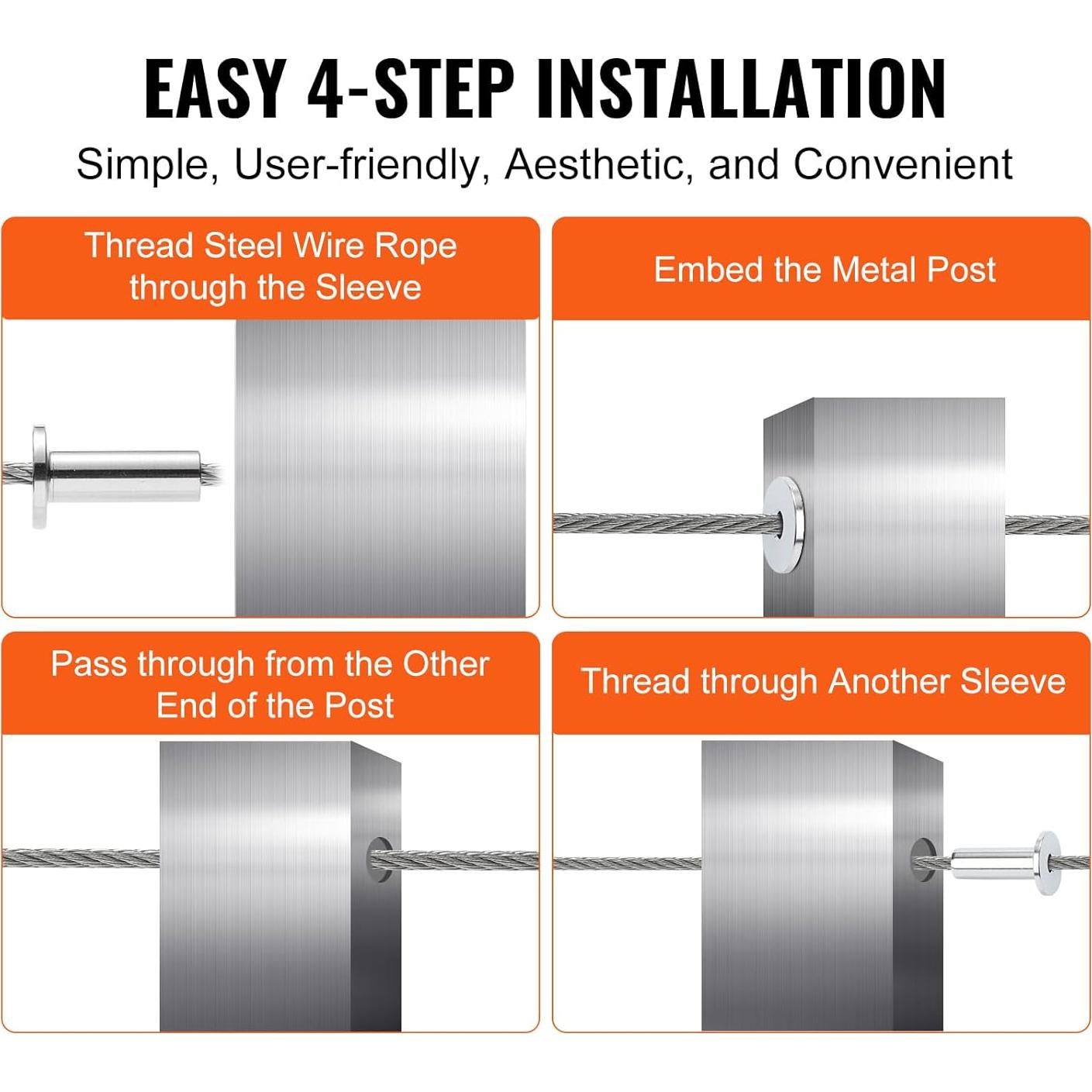 EASY 4-STEP INSTALLATION

Simple, User-friendly, Aesthetic, and Convenient

Thread Steel Wire Rope through the Sleeve

Embed the Metal Post

Pass through from the Other End of the Post

Thread through Another Sleeve