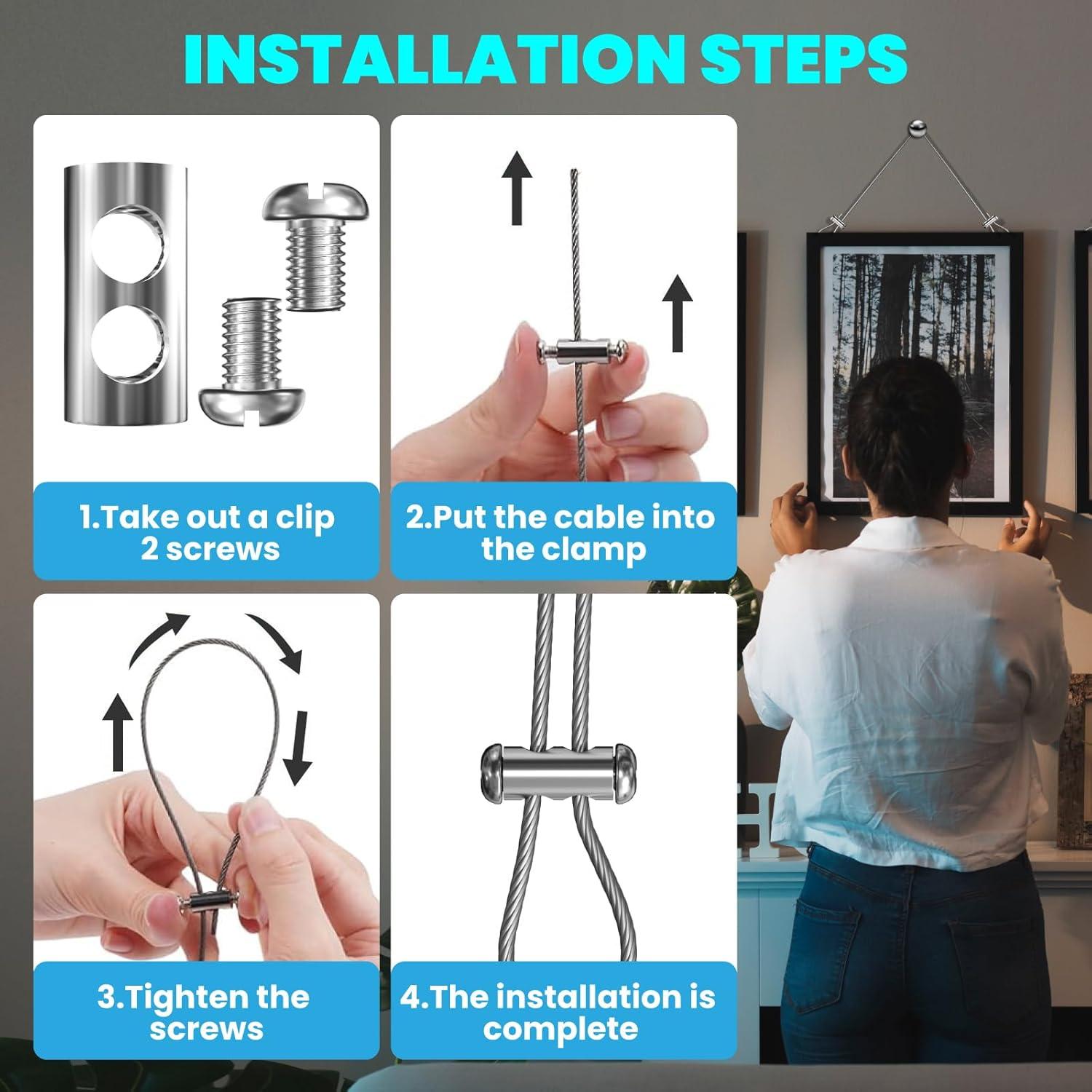 INSTALLATION STEPS

1.Take out a clip 2 screws

2.Put the cable into the clamp

3.Tighten the screws

4.The installation is complete