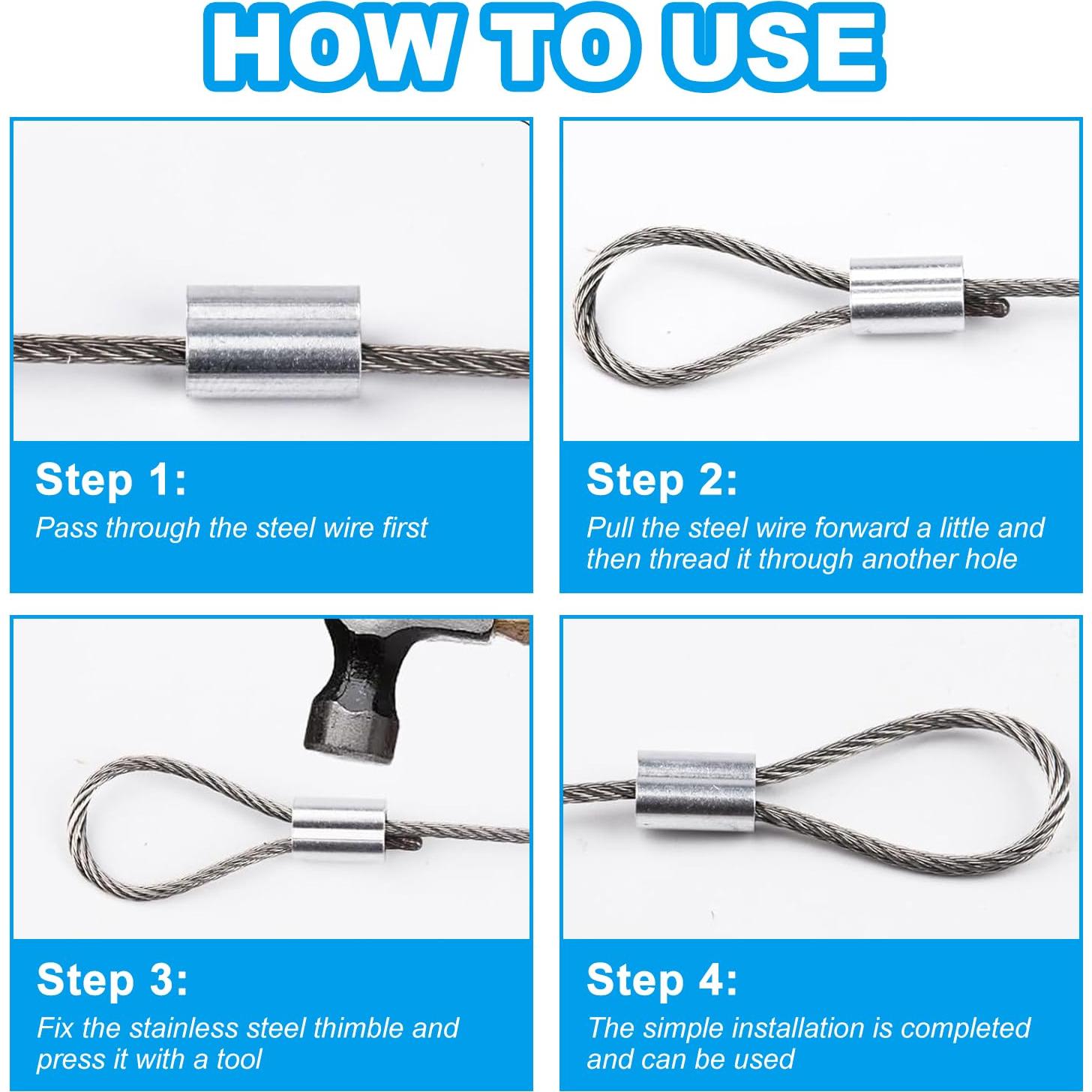 HOW TO USE

Step 1:
Pass through the steel wire first

Step 2:
Pull the steel wire forward a little and then thread it through another hole

Step 3:
Fix the stainless steel thimble and press it with a tool

Step 4:
The simple installation is completed and can be used