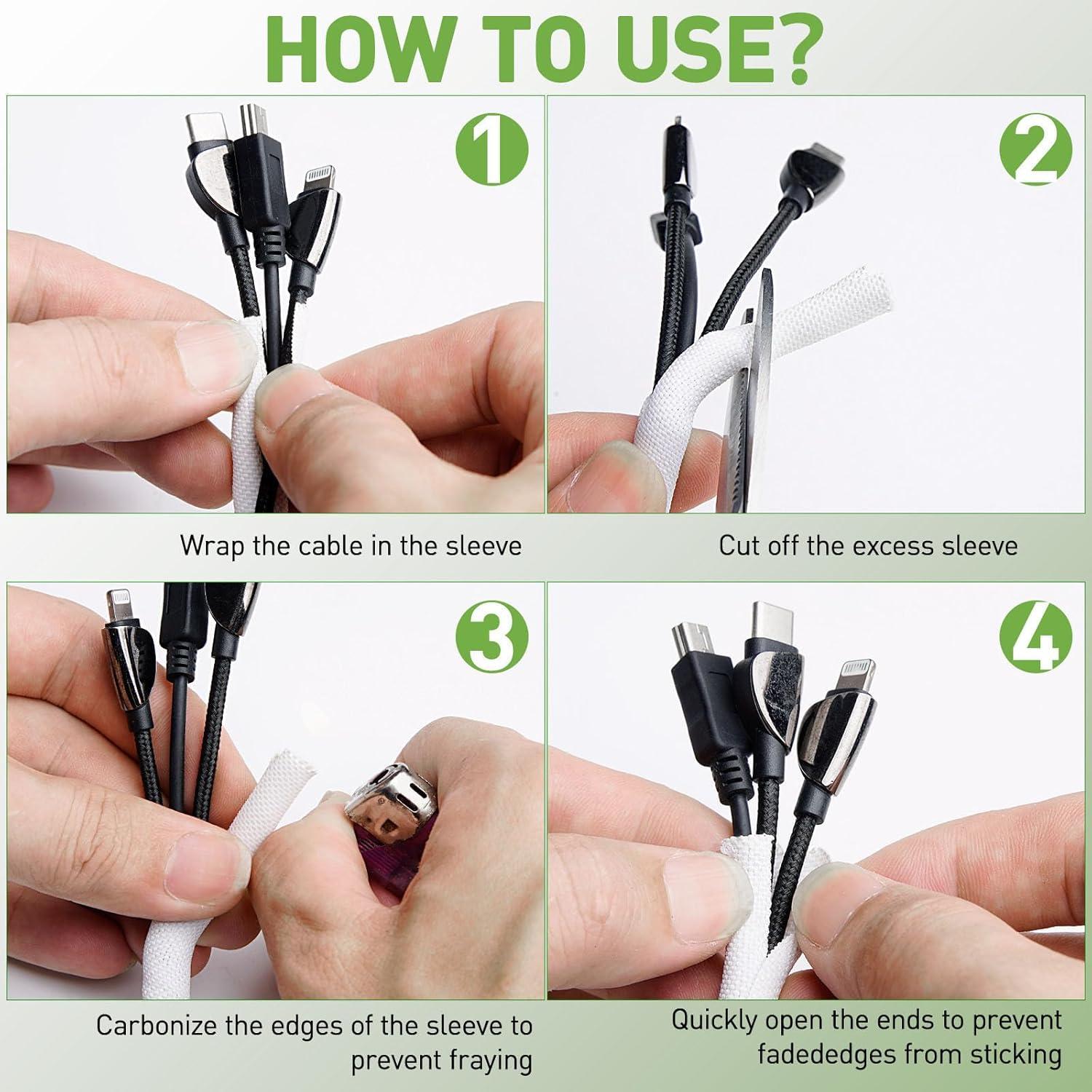 HOW TO USE?

1

Wrap the cable in the sleeve

2

Cut off the excess sleeve

3

Carbonize the edges of the sleeve to prevent fraying

4

Quickly open the ends to prevent fadededges from sticking