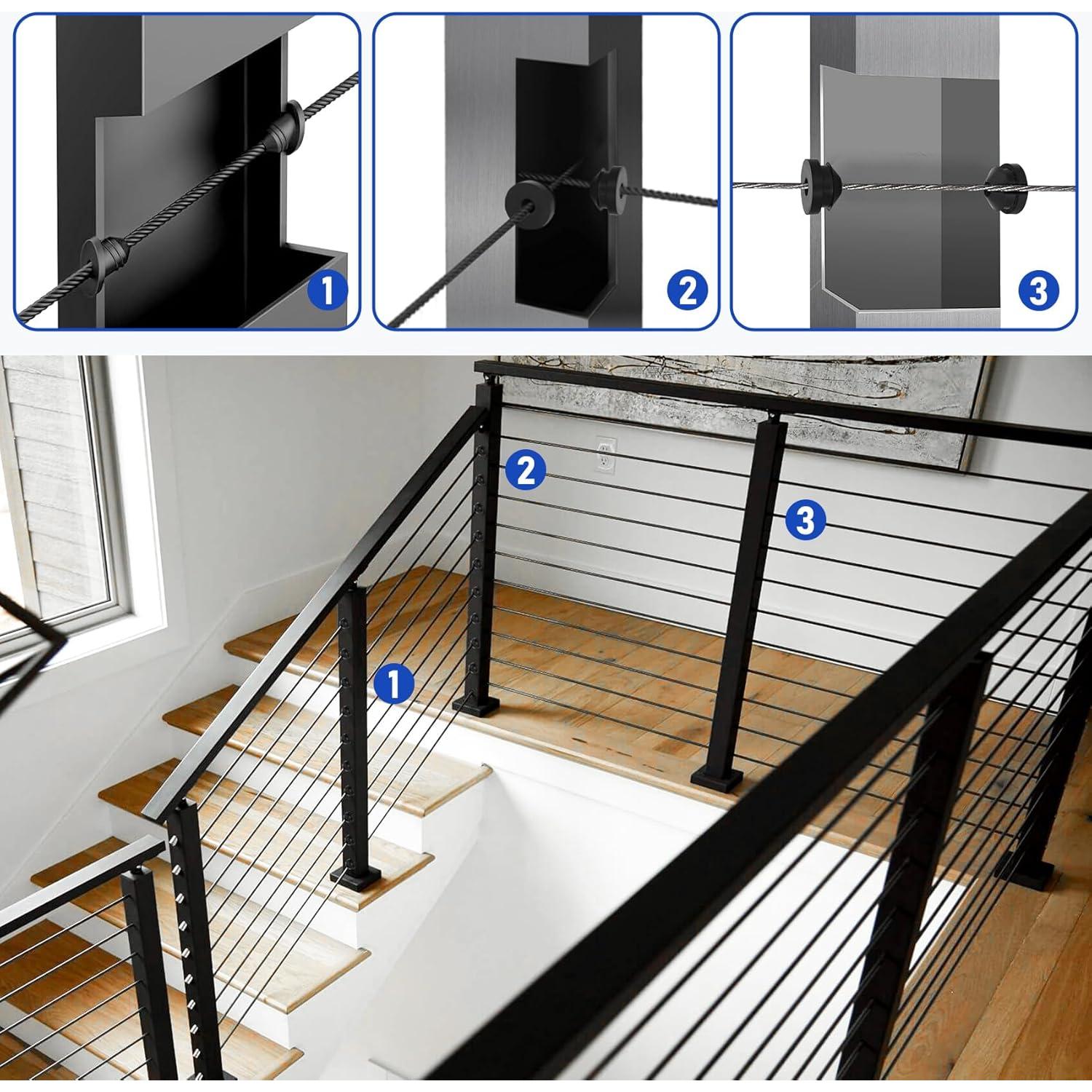 1

2

3

2

3

1