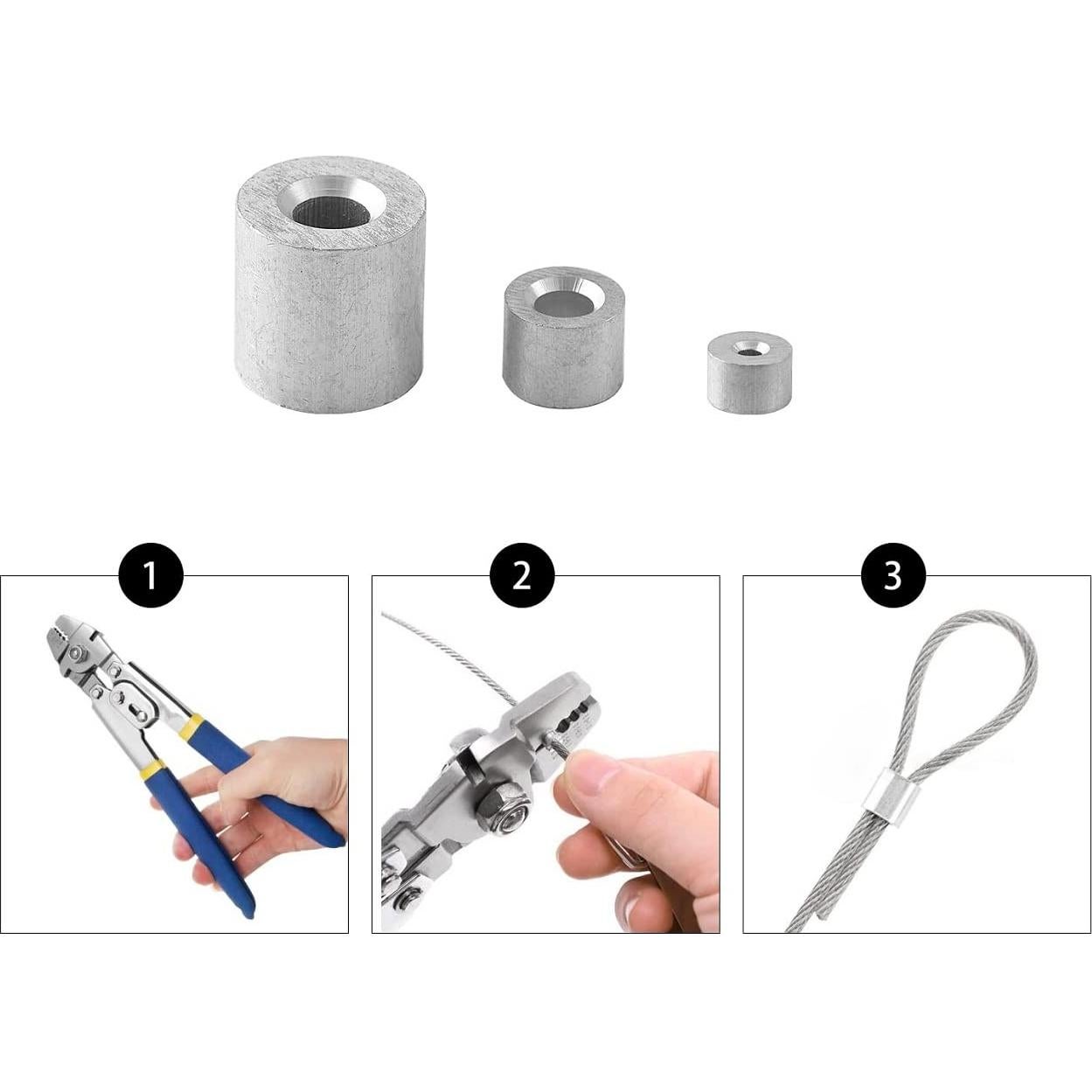 1

2

3