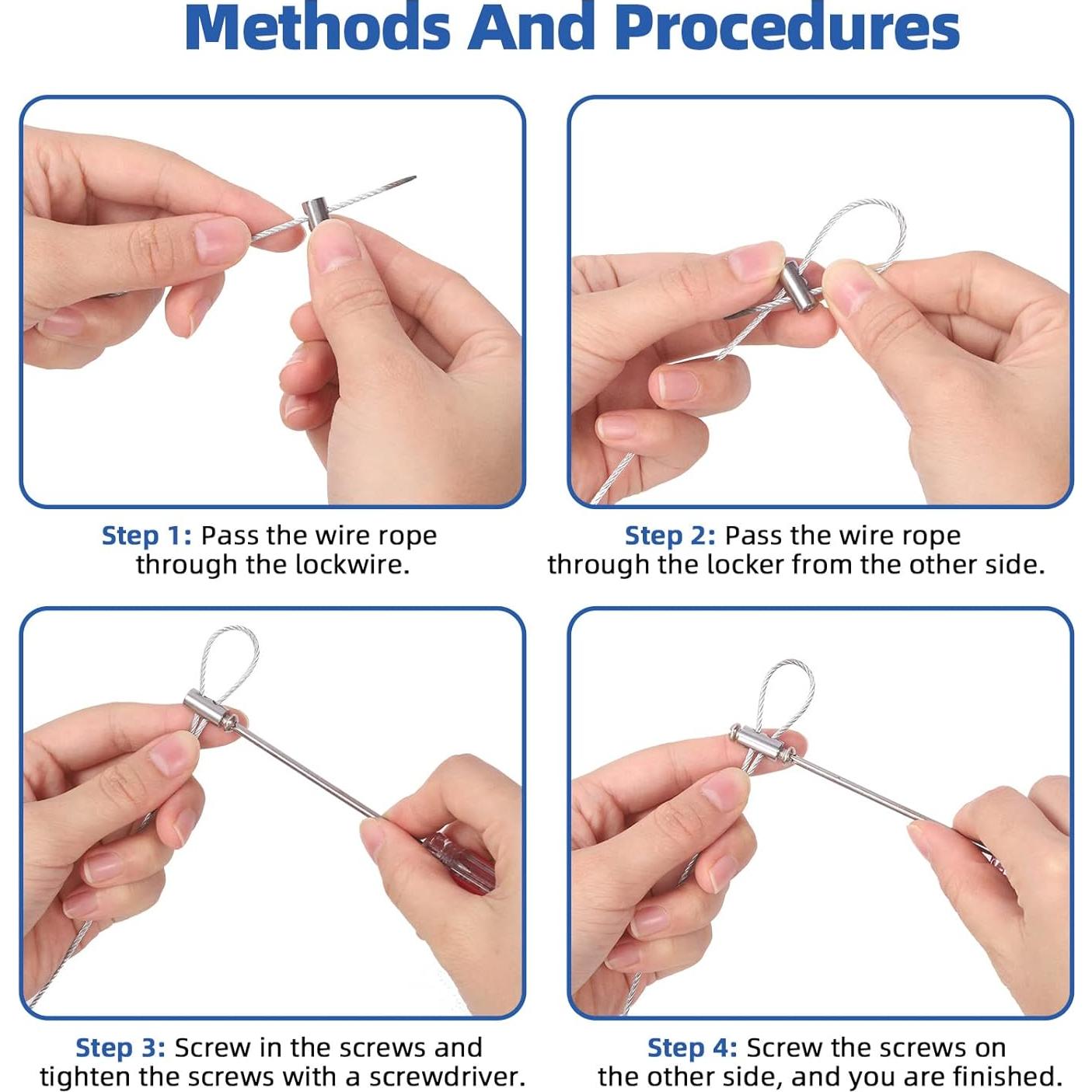 Methods And Procedures

Step 1: Pass the wire rope through the lockwire.

Step 2: Pass the wire rope through the locker from the other side.

Step 3: Screw in the screws and tighten the screws with a screwdriver.

Step 4: Screw the screws on the other side, and you are finished.