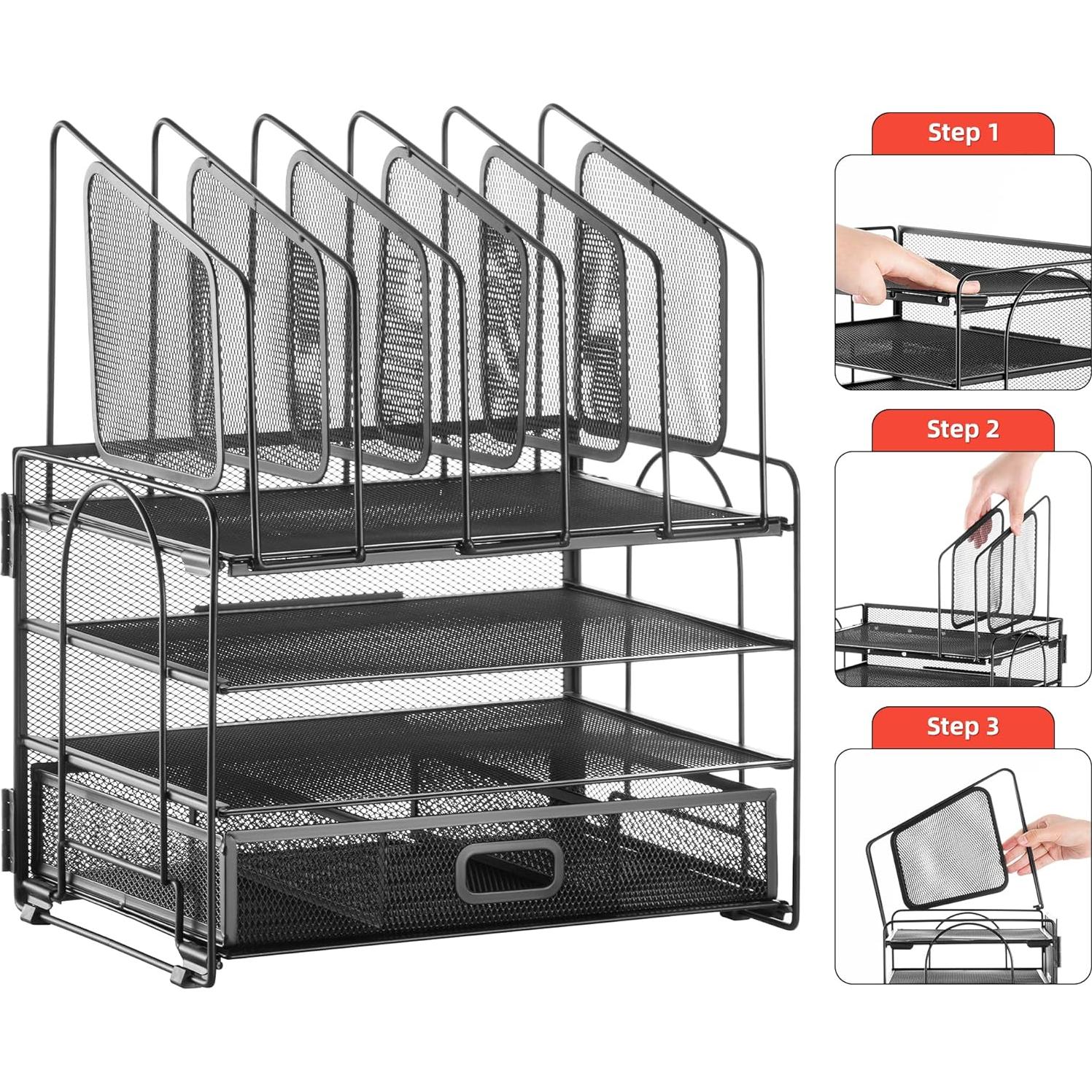 Step 1

Step 2

Step 3