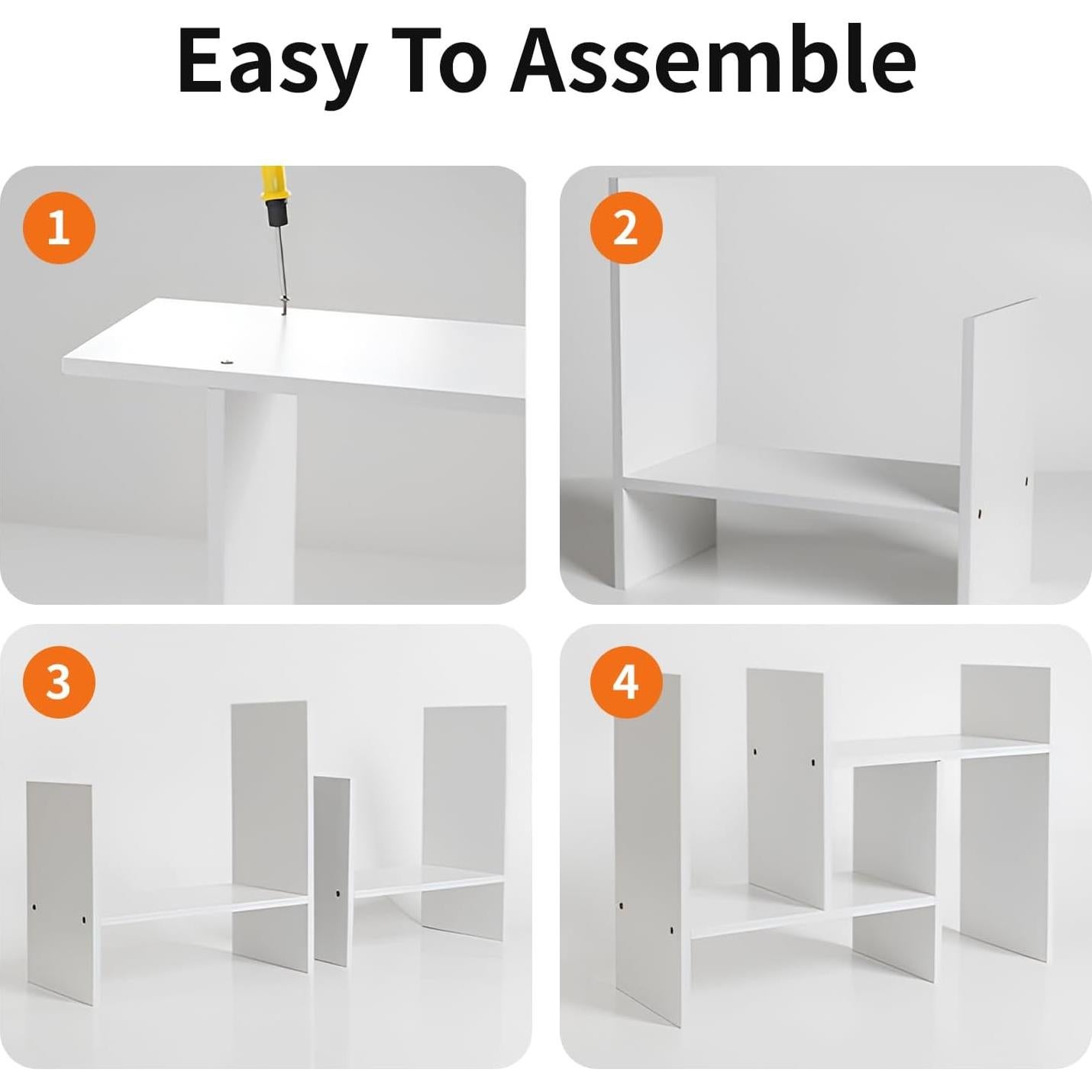 Easy To Assemble

1

2

3

4