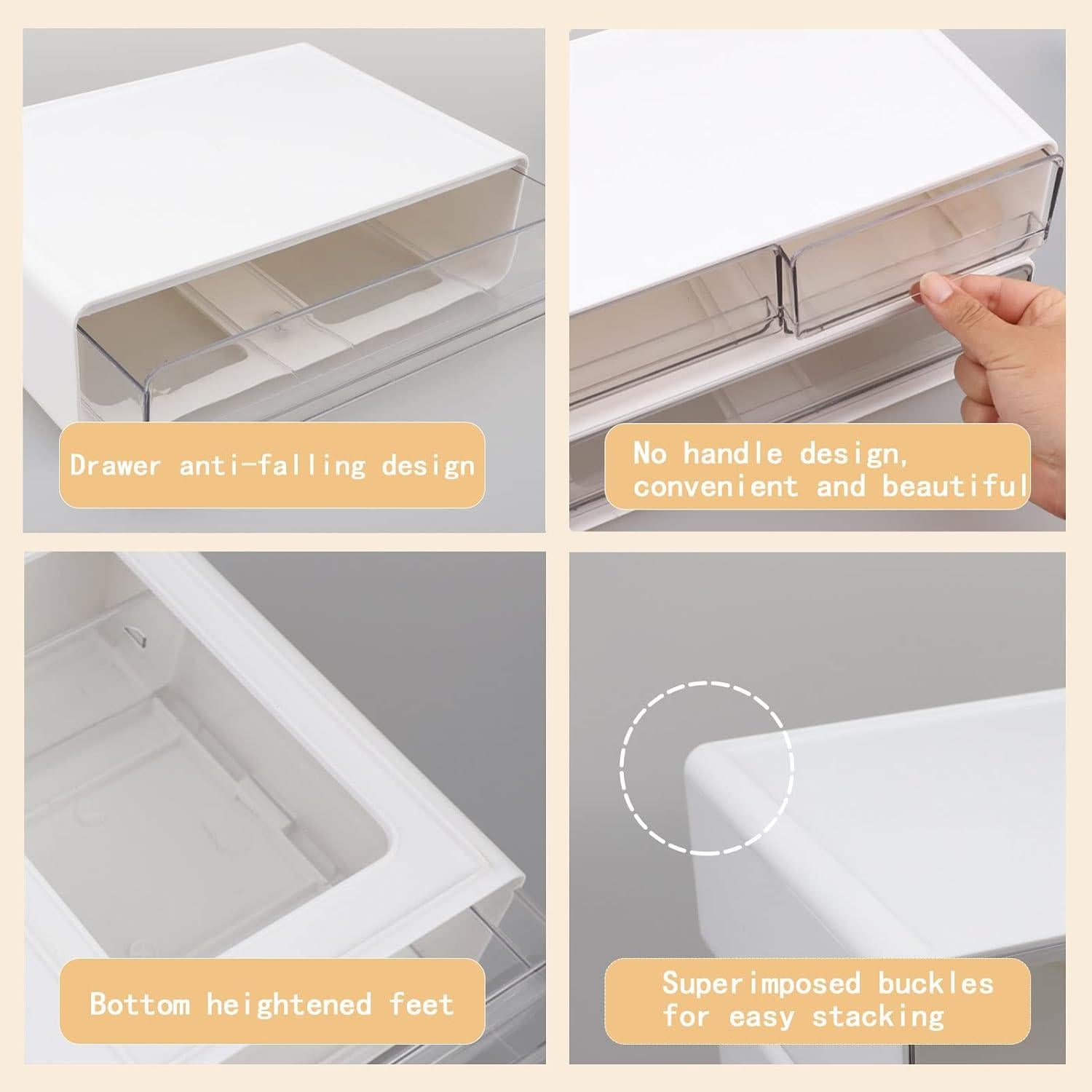 Drawer anti-falling design

No handle design, convenient and beautiful

Bottom heightened feet

Superimposed buckles for easy stacking