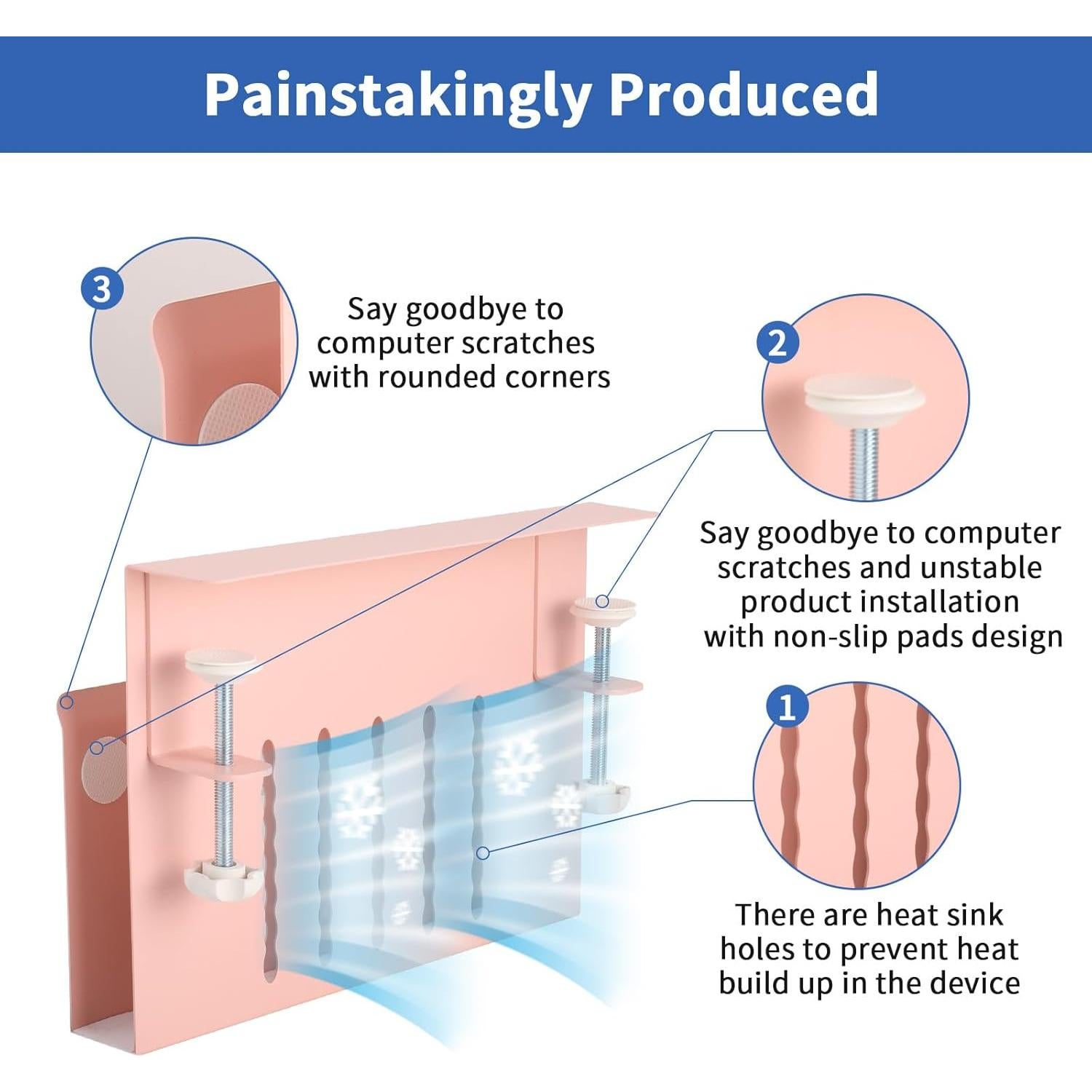 Painstakingly Produced

3

Say goodbye to computer scratches with rounded corners

2

Say goodbye to computer scratches and unstable product installation with non-slip pads design

1

There are heat sink holes to prevent heat build up in the device