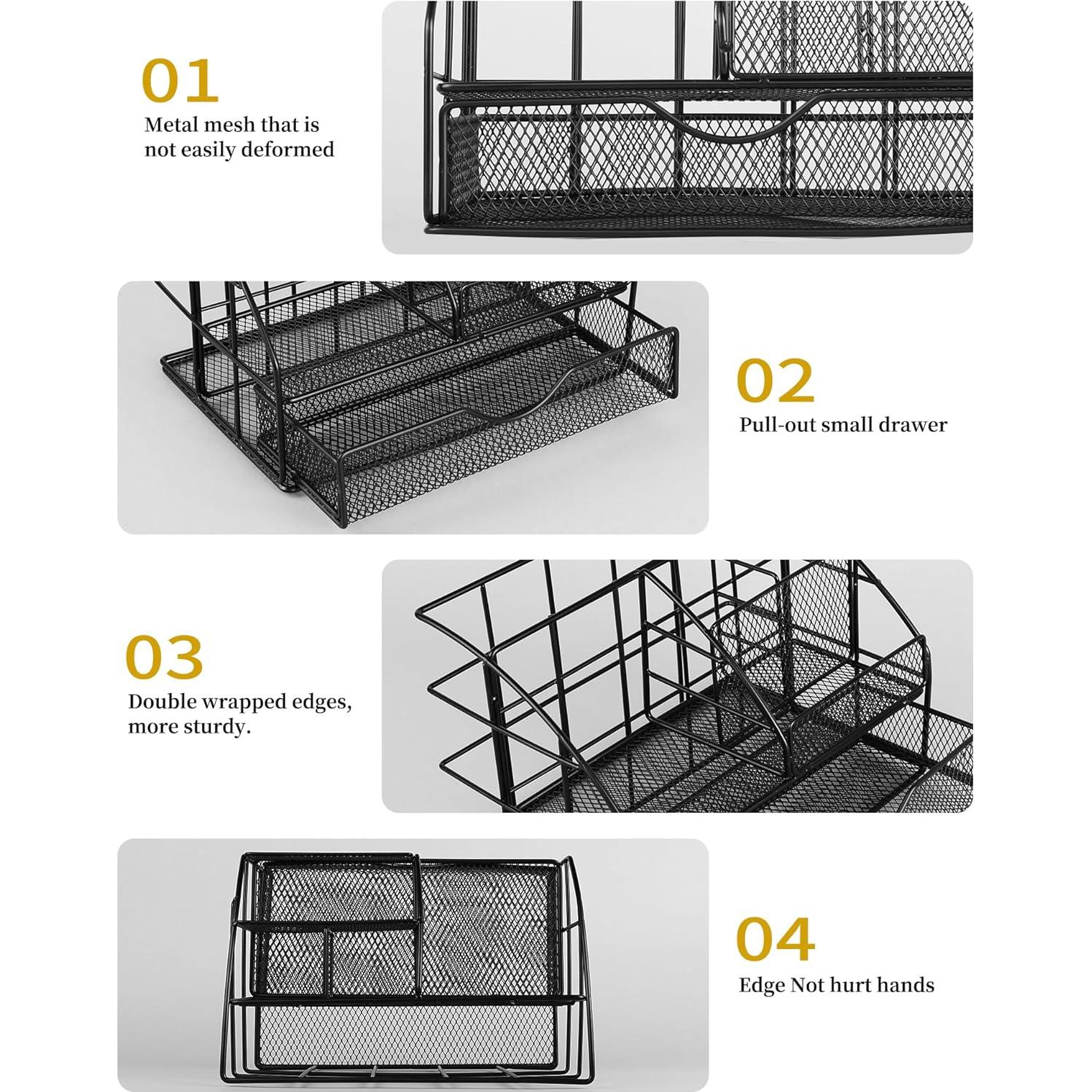 01
Metal mesh that is not easily deformed

02
Pull-out small drawer

03
Double wrapped edges, more sturdy.

04
Edge Not hurt hands