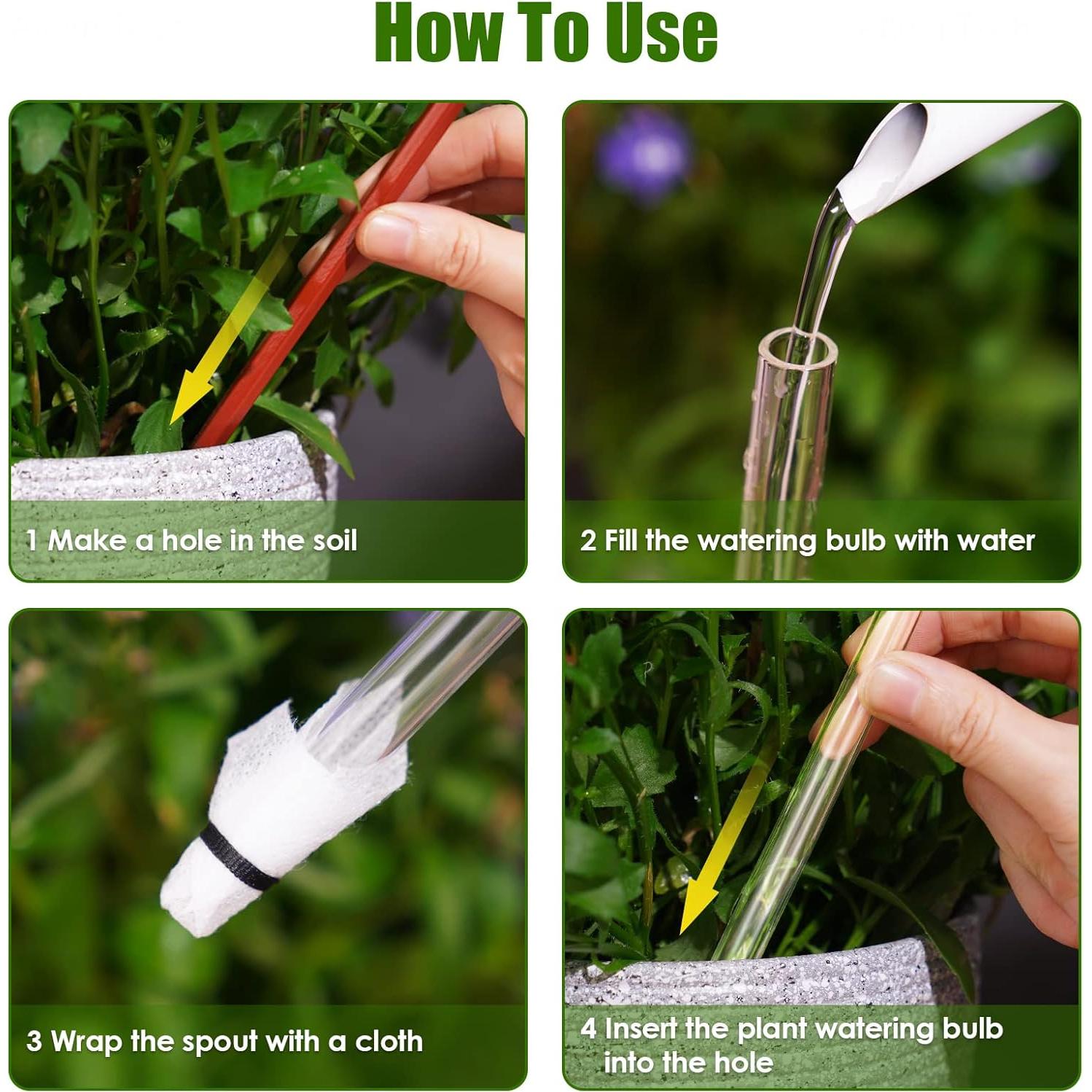 How To Use

1 Make a hole in the soil

2 Fill the watering bulb with water

3 Wrap the spout with a cloth

4 Insert the plant watering bulb into the hole