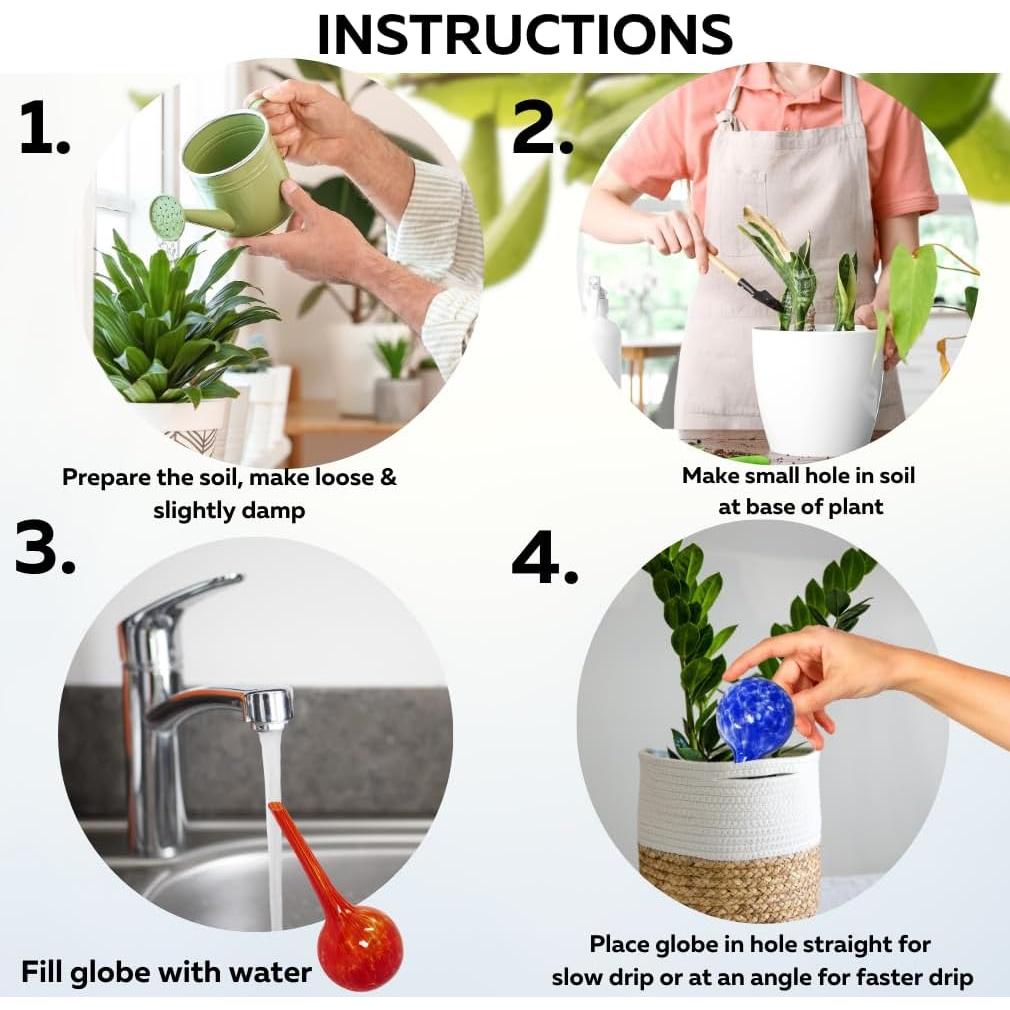 INSTRUCTIONS

1.

Prepare the soil, make loose & slightly damp

2.

Make small hole in soil at base of plant

3.

Fill globe with water

4.

Place globe in hole straight for slow drip or at an angle for faster drip