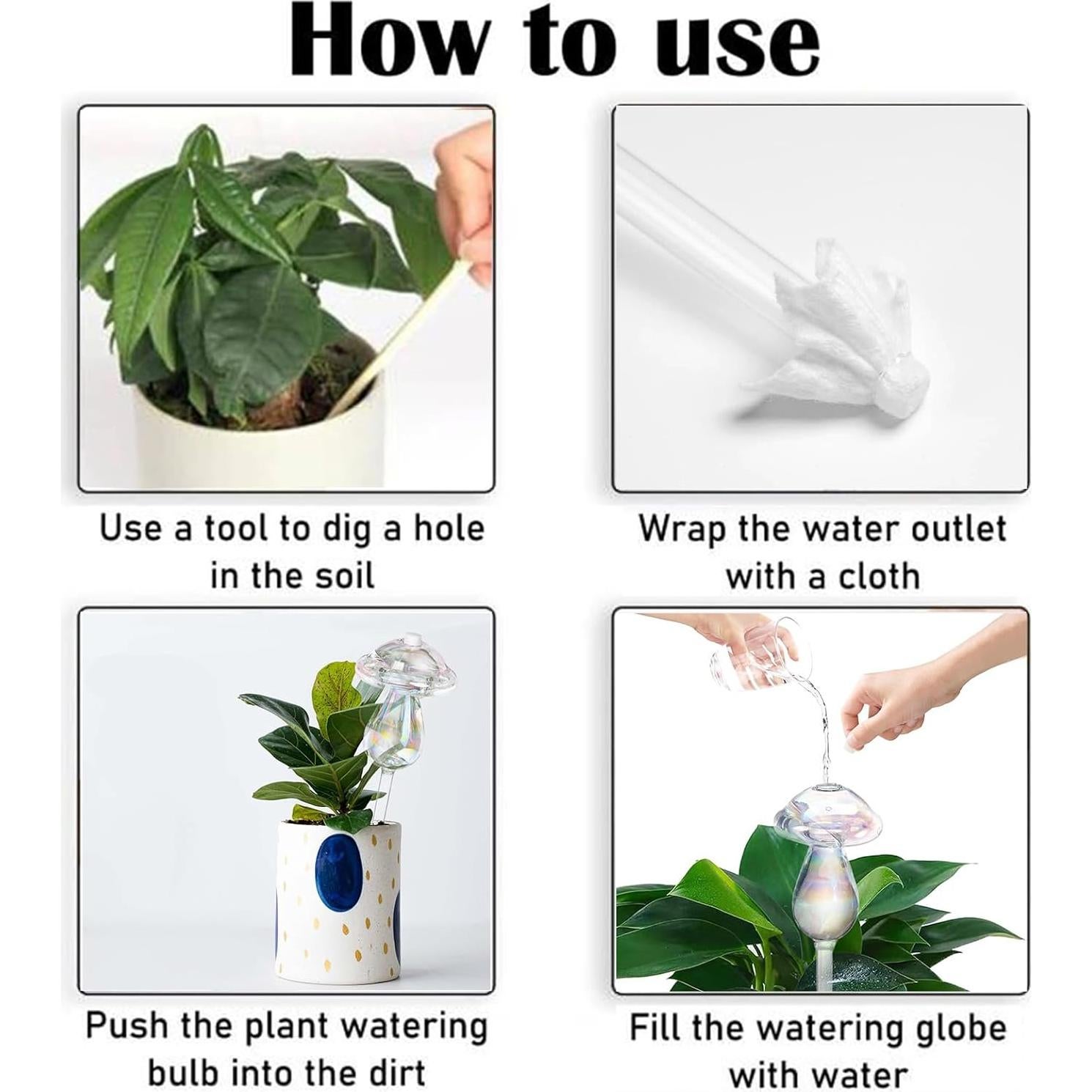 How to use

Use a tool to dig a hole in the soil

Wrap the water outlet with a cloth

Push the plant watering bulb into the dirt

Fill the watering globe with water