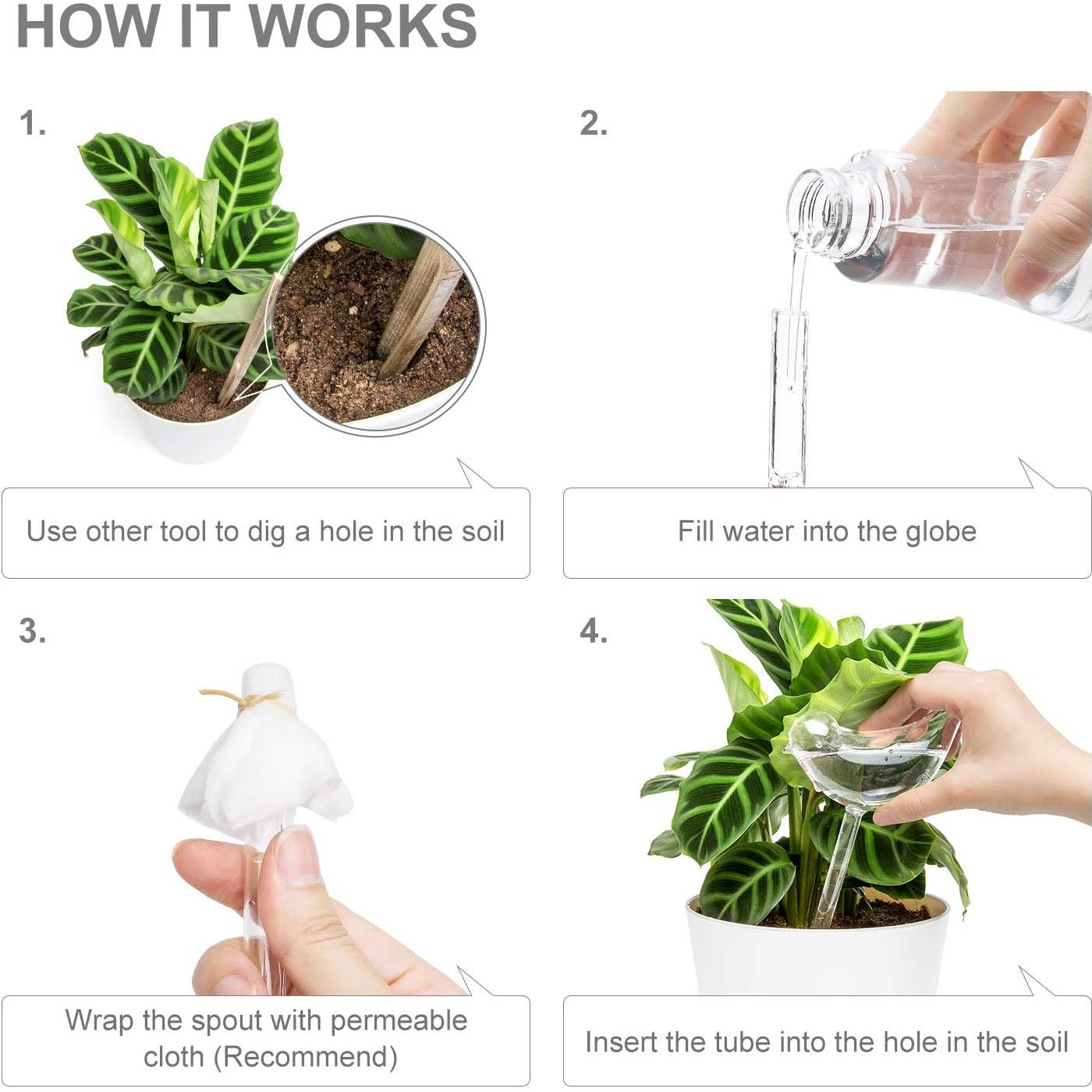 HOW IT WORKS

1.

Use other tool to dig a hole in the soil

2.

Fill water into the globe

3.

Wrap the spout with permeable cloth (Recommend)

4.

Insert the tube into the hole in the soil