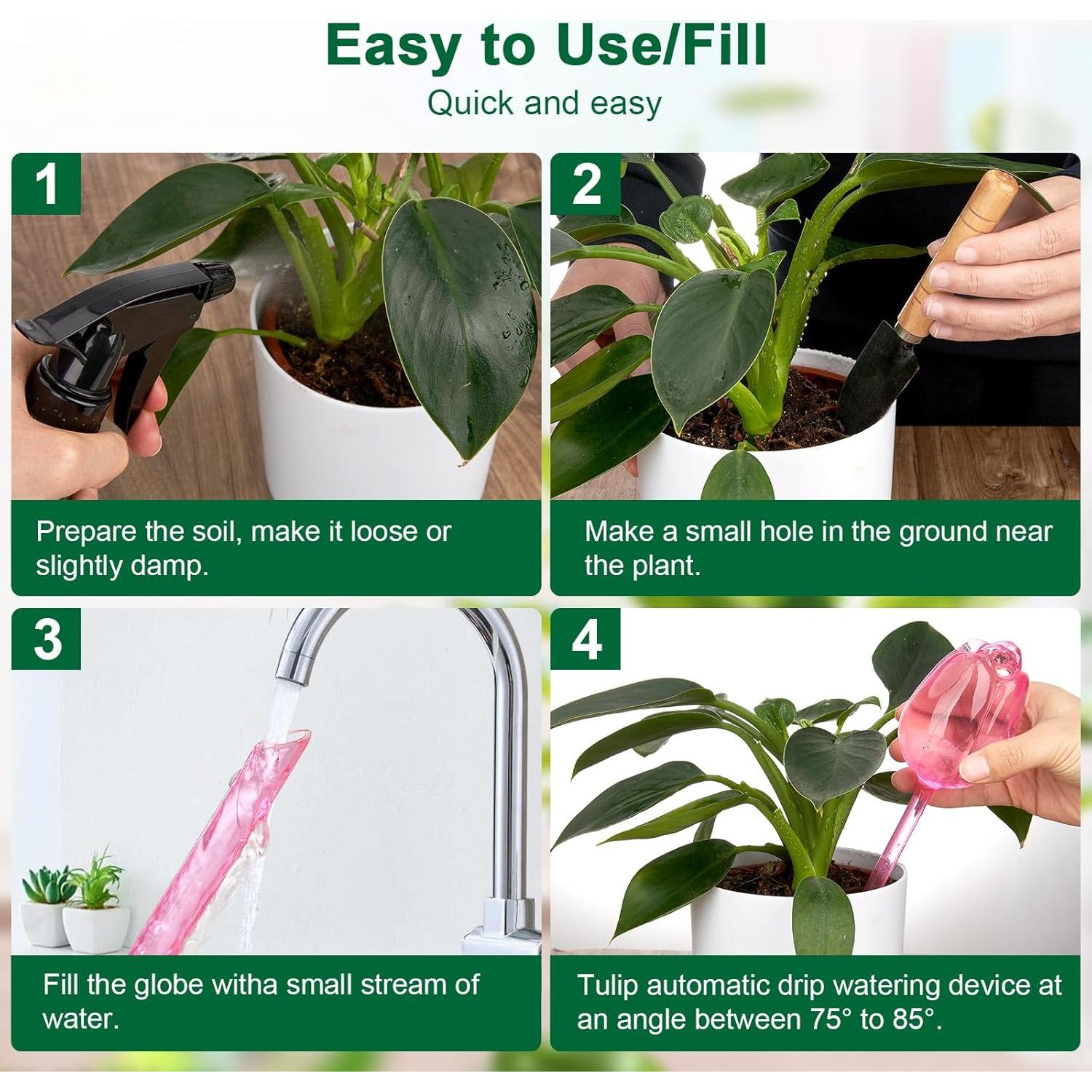 Easy to Use/Fill
Quick and easy

1
Prepare the soil, make it loose or slightly damp.

2
Make a small hole in the ground near the plant.

3
Fill the globe witha small stream of water.

4
Tulip automatic drip watering device at an angle between 75° to 85°.