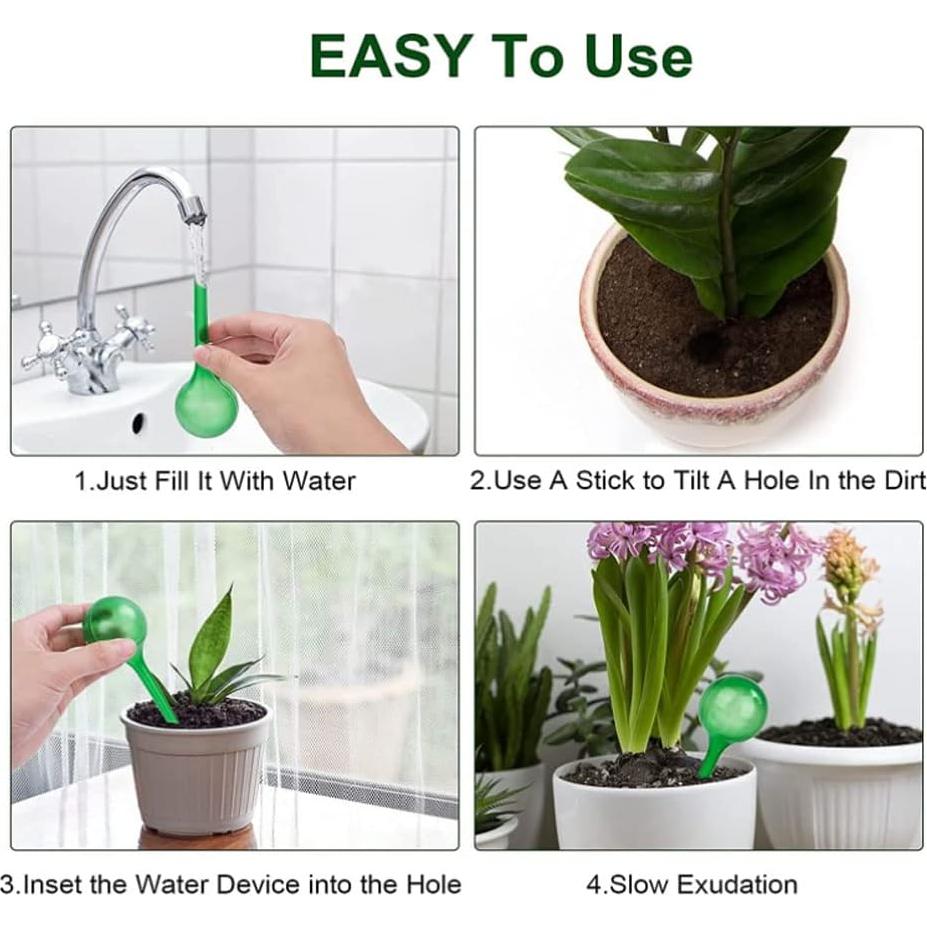 EASY To Use

1.Just Fill It With Water

2.Use A Stick to Tilt A Hole In the Dirt

3.Inset the Water Device into the Hole

4.Slow Exudation