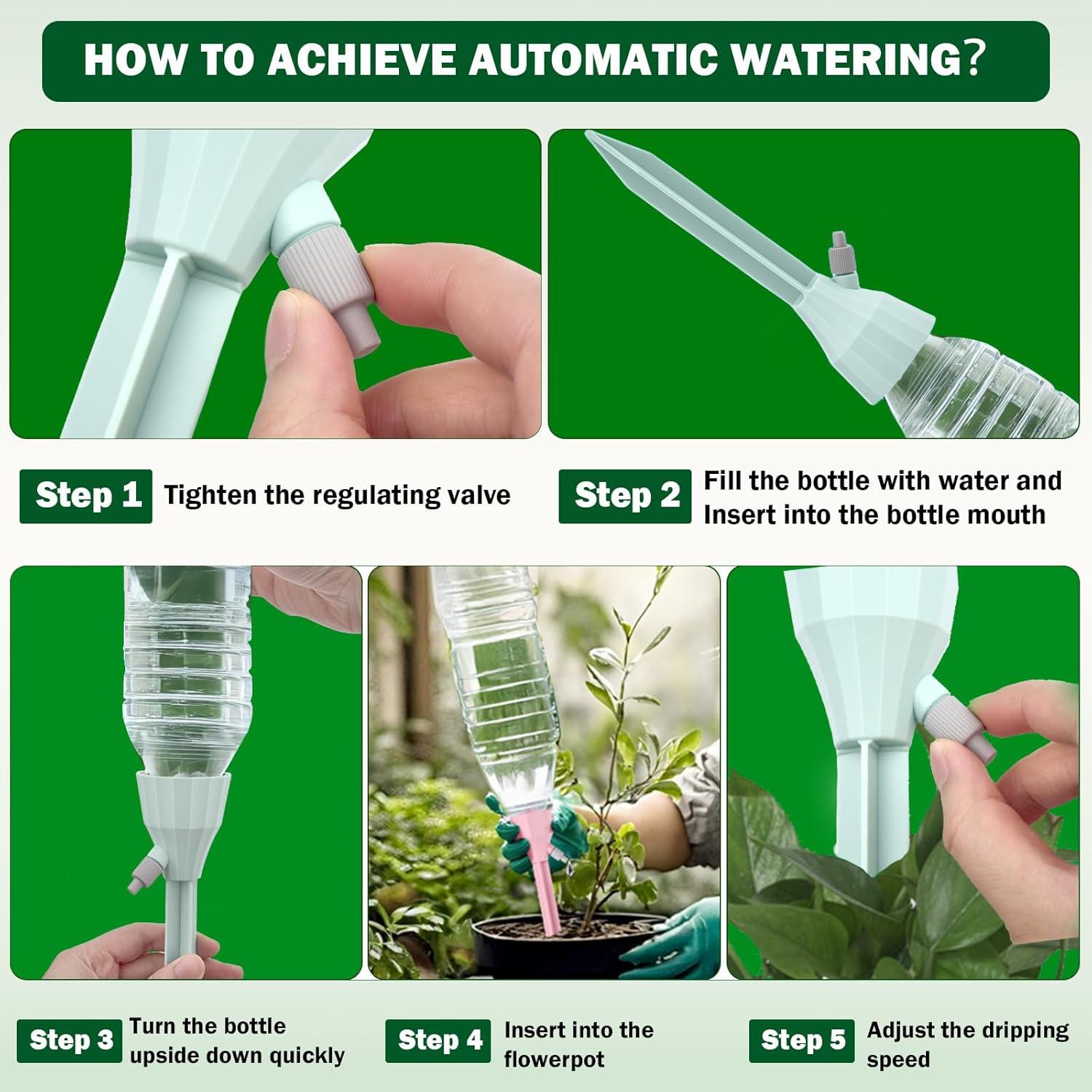 HOW TO ACHIEVE AUTOMATIC WATERING?

Step 1 Tighten the regulating valve

Step 2 Fill the bottle with water and Insert into the bottle mouth

Step 3 Turn the bottle upside down quickly

Step 4 Insert into the flowerpot

Step 5 Adjust the dripping speed