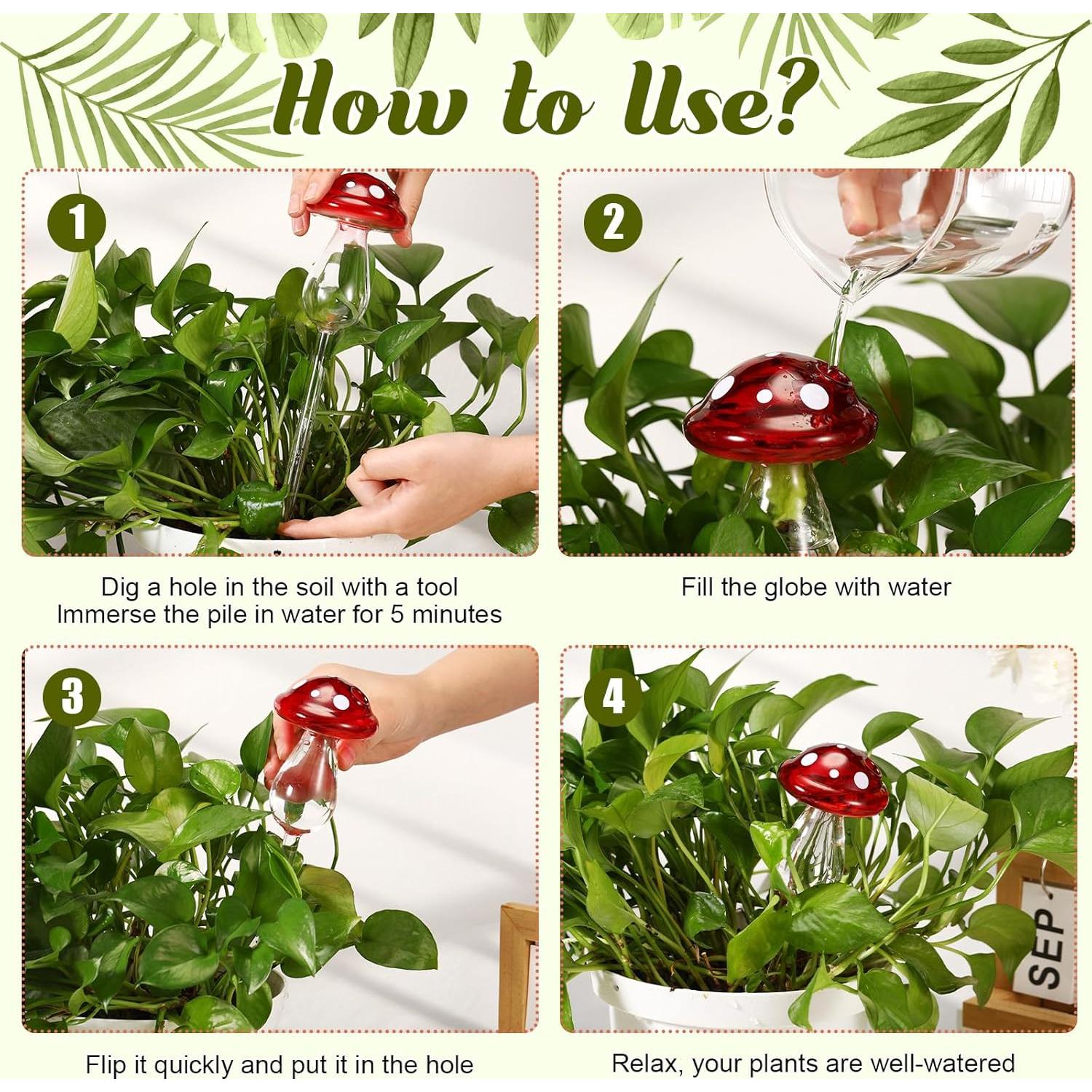 How to Use?

1

Dig a hole in the soil with a tool
Immerse the pile in water for 5 minutes

2

Fill the globe with water

3

Flip it quickly and put it in the hole

4

SEP

Relax, your plants are well-watered