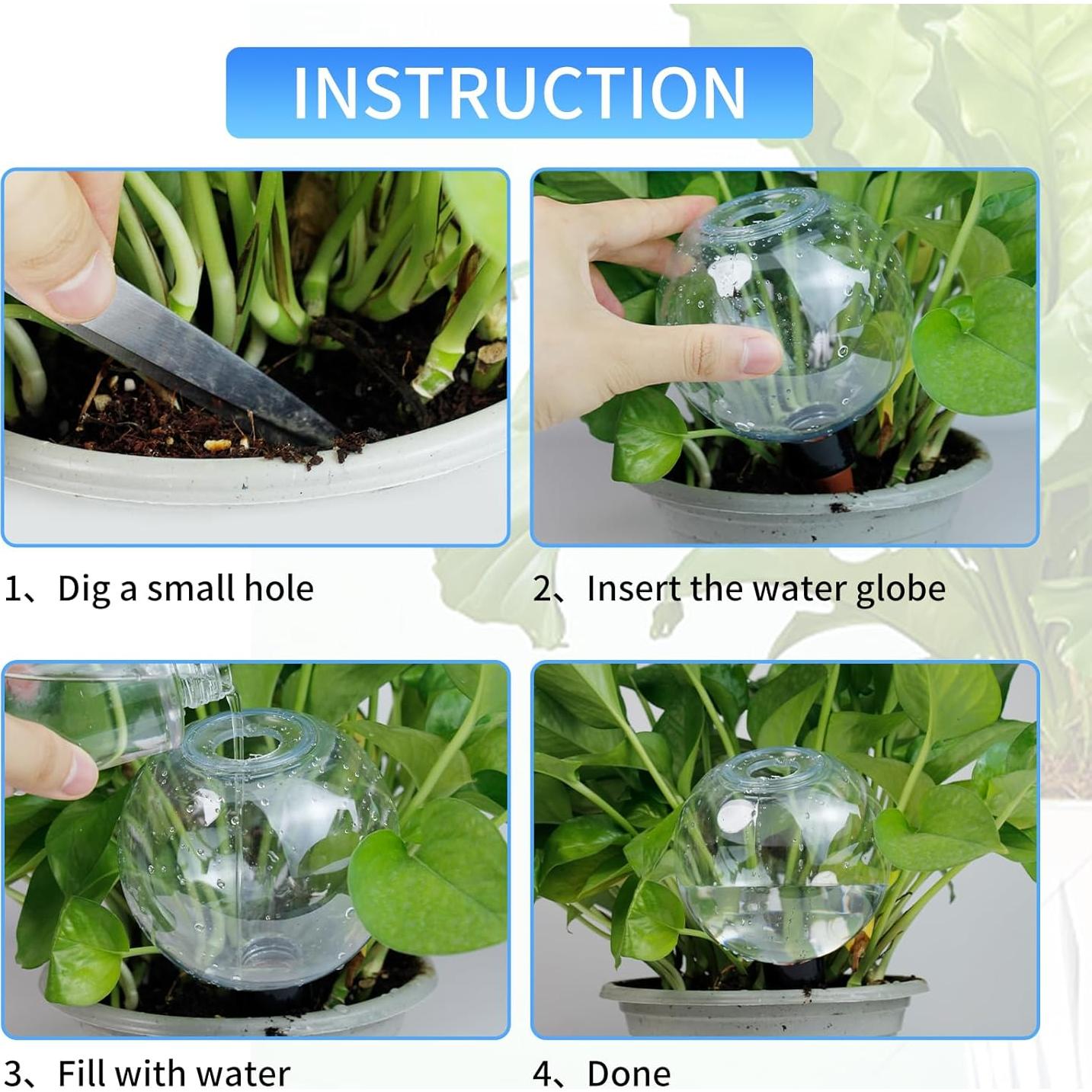 INSTRUCTION

1、Dig a small hole

2、Insert the water globe

3、Fill with water

4、Done