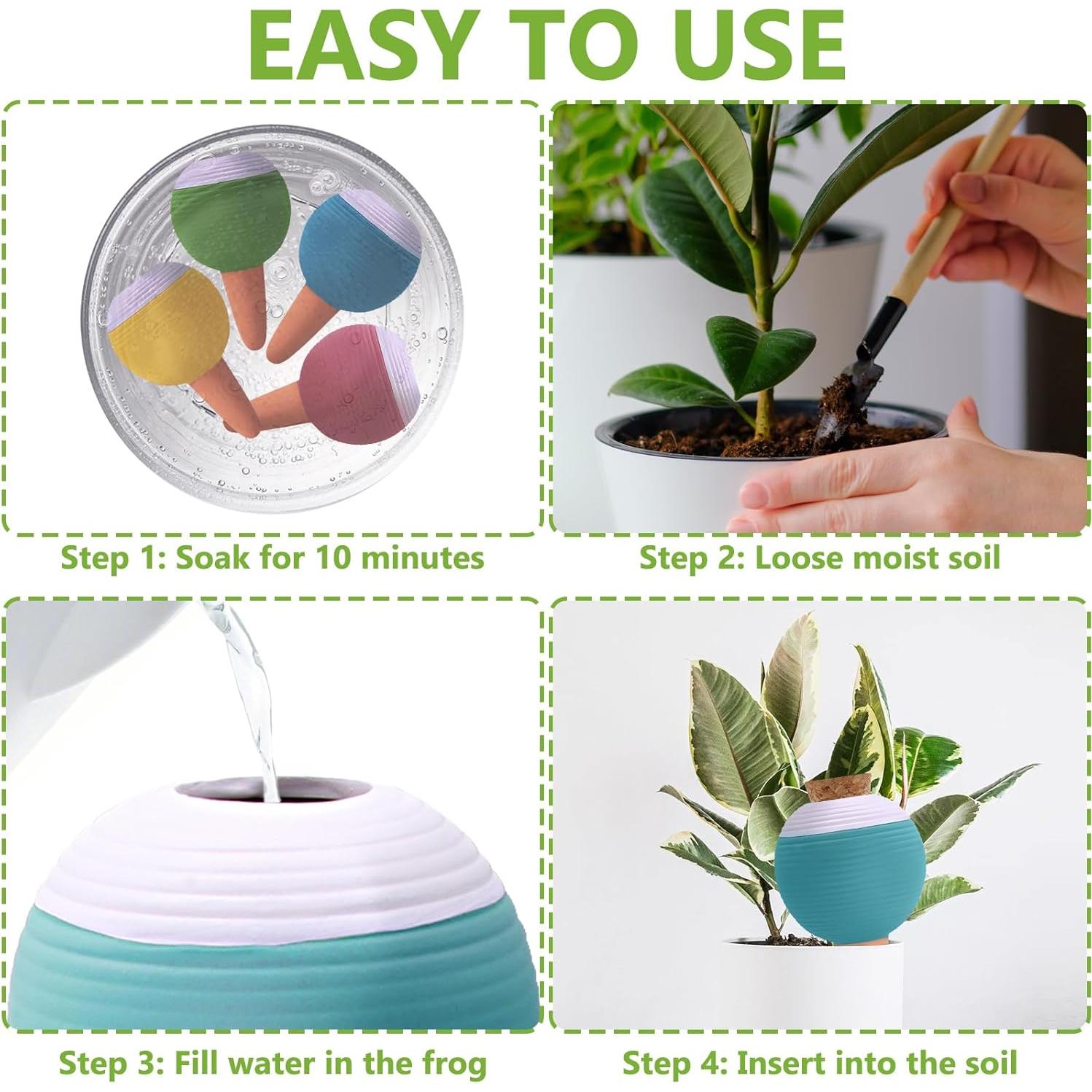 EASY TO USE

Step 1: Soak for 10 minutes

Step 2: Loose moist soil

Step 3: Fill water in the frog

Step 4: Insert into the soil