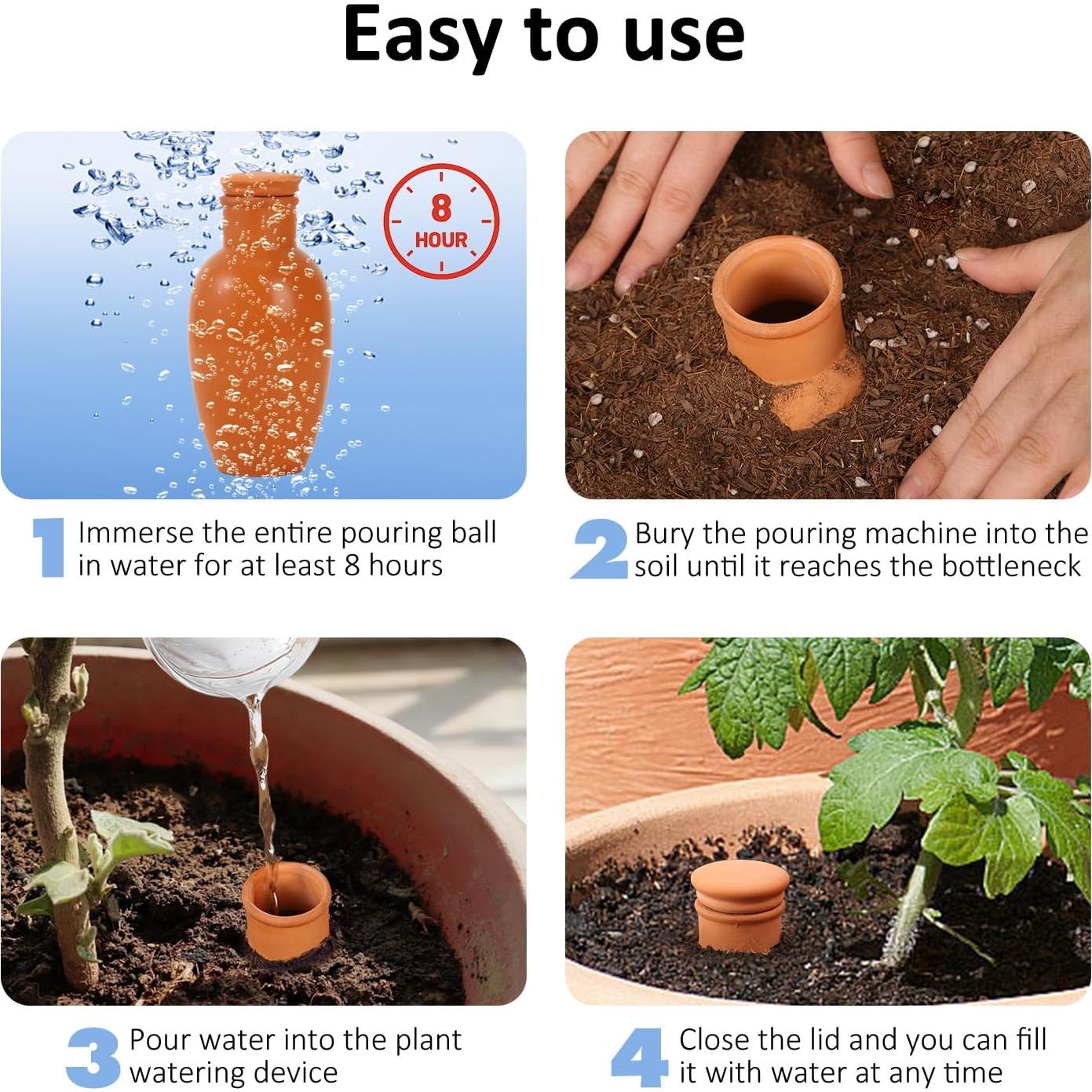 Easy to use

8
HOUR

1 Immerse the entire pouring ball in water for at least 8 hours

2 Bury the pouring machine into the soil until it reaches the bottleneck

3 Pour water into the plant watering device

4 Close the lid and you can fill it with water at any time